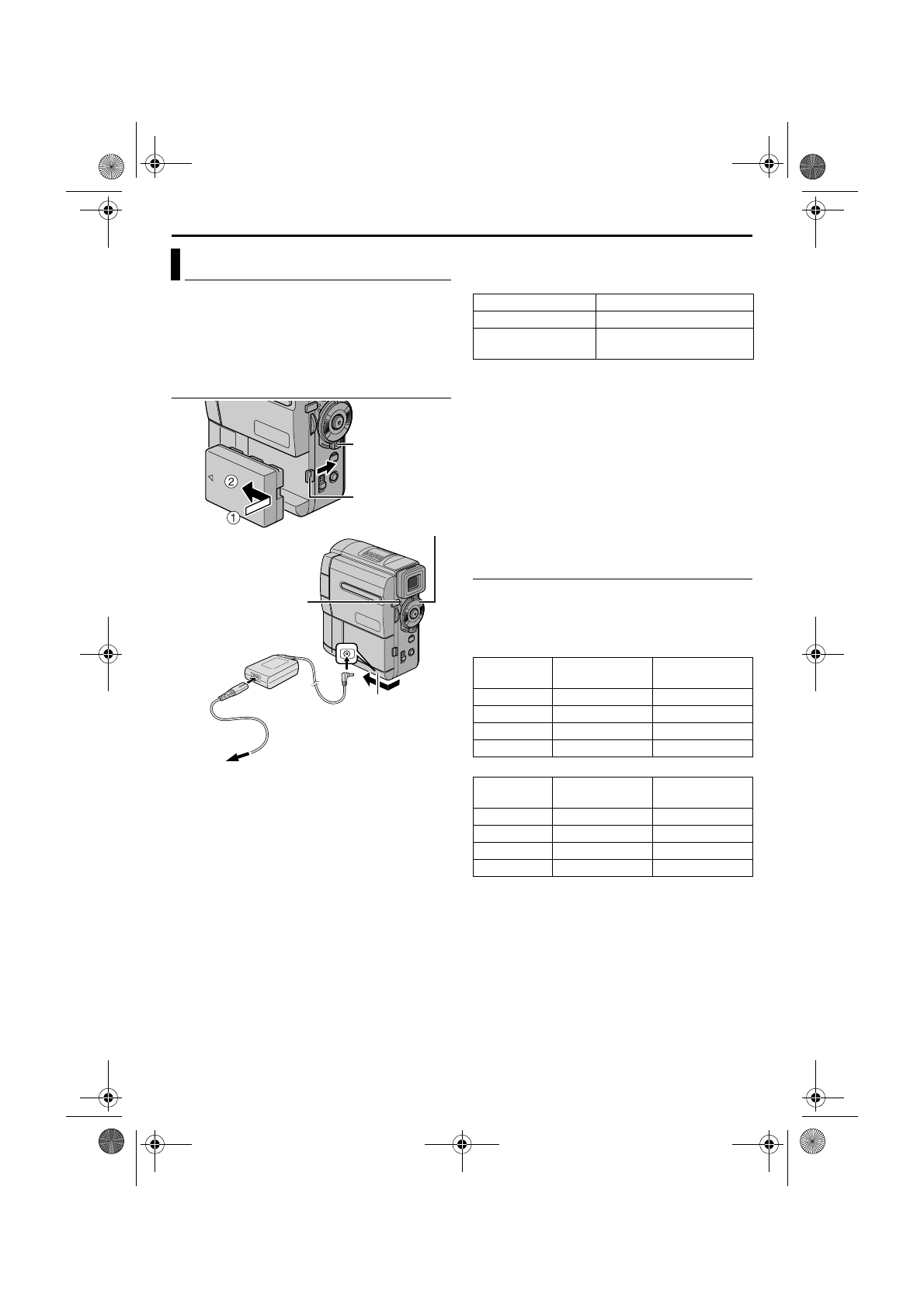 ① 
②