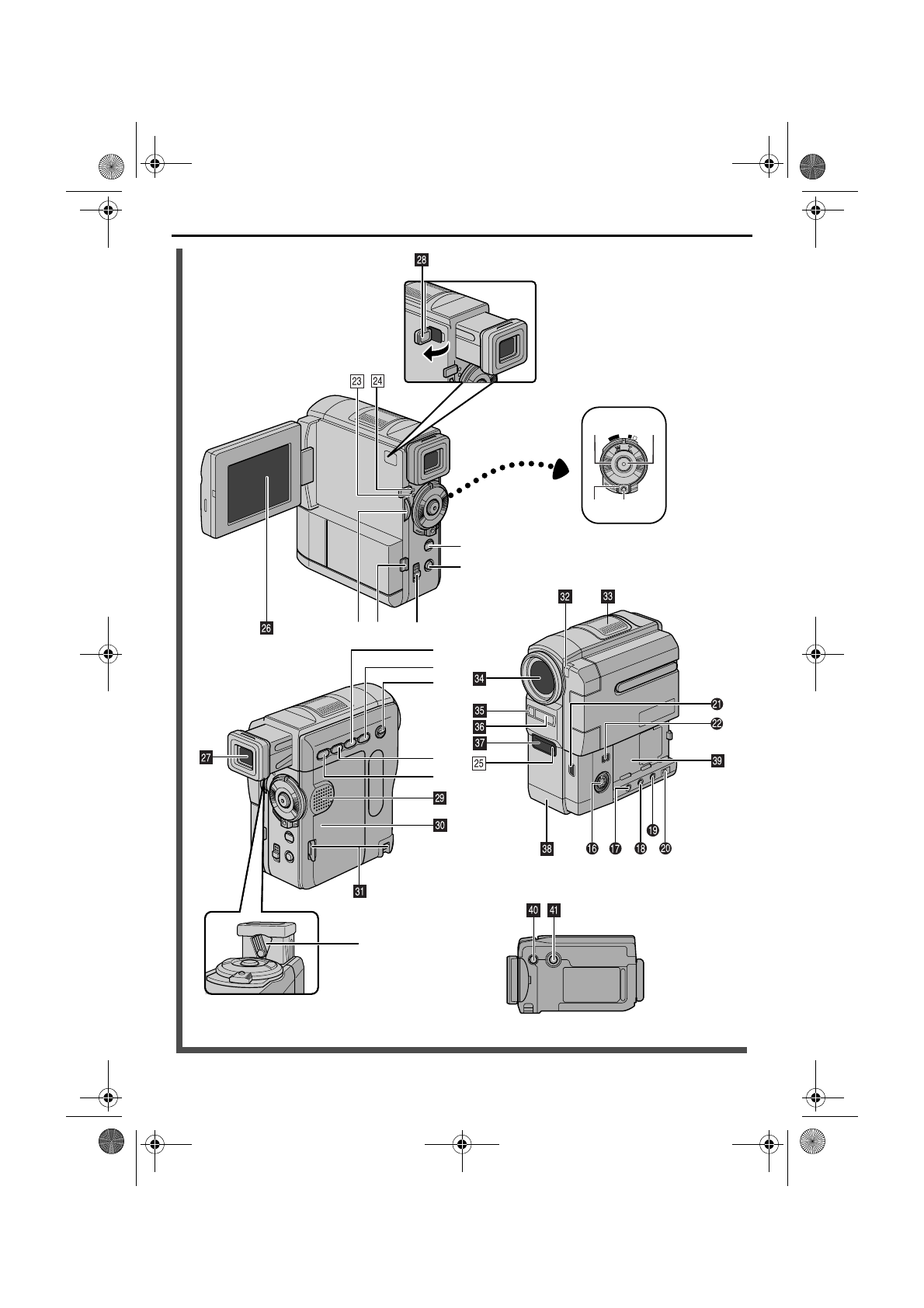 28

23 24

26

32 33

34

35

36

37

25

21

22

39

27

29

30

31

38 16 17 18 19 20

40 41