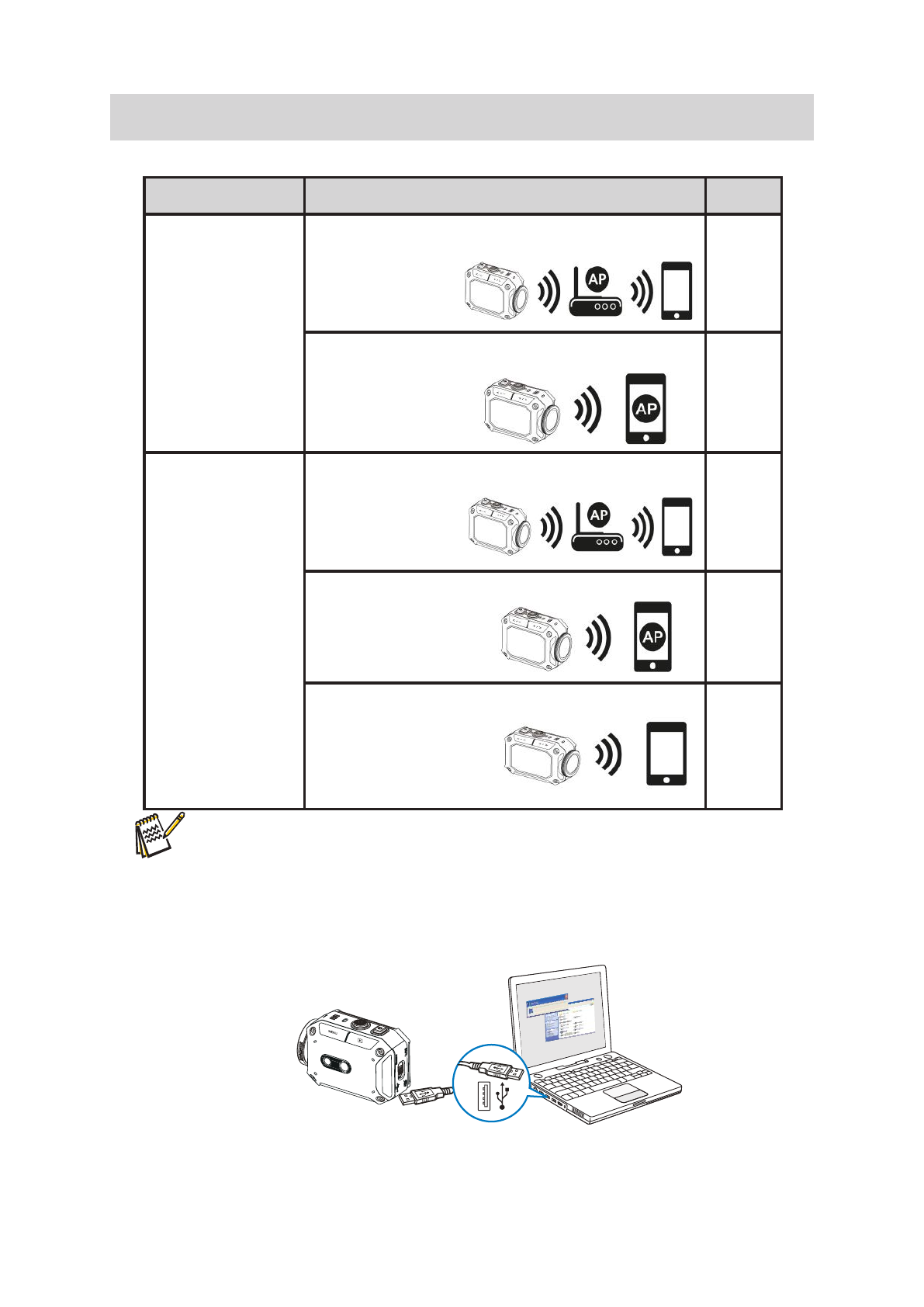 AP

AP

AP

AP