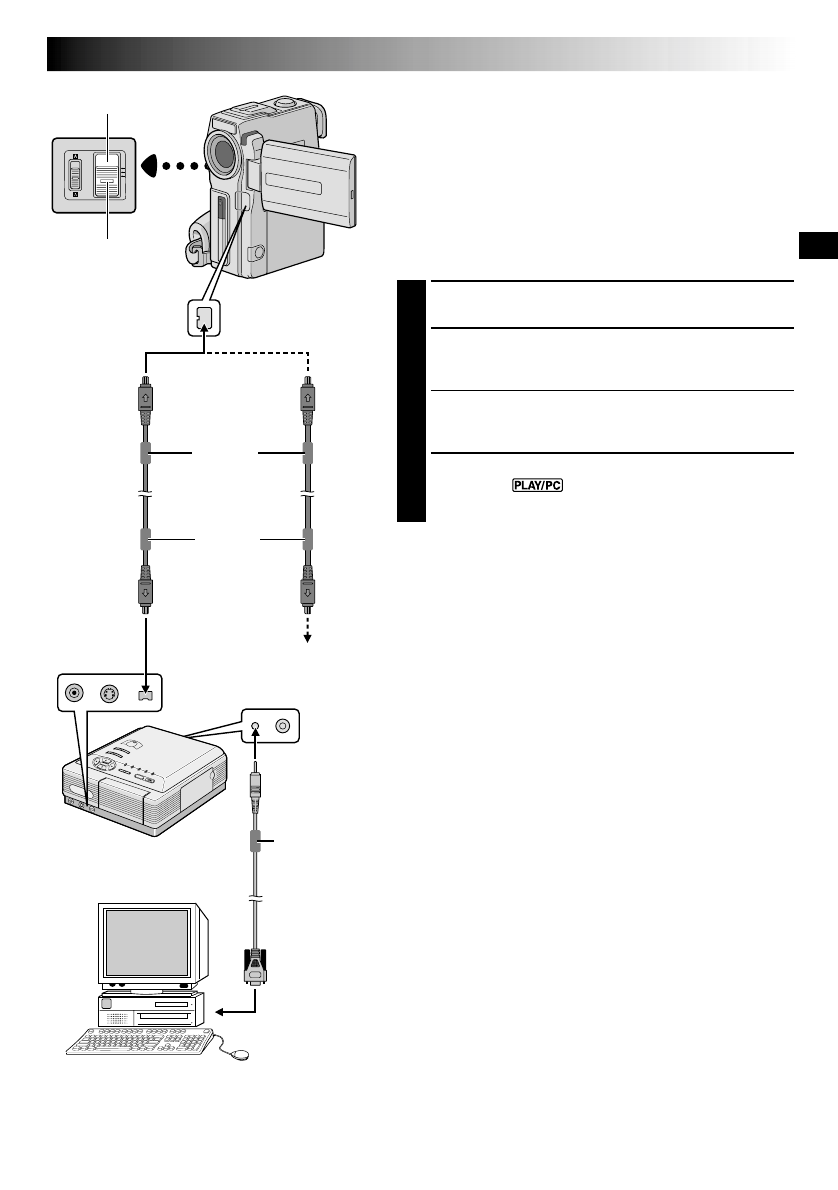 PLAY/PC