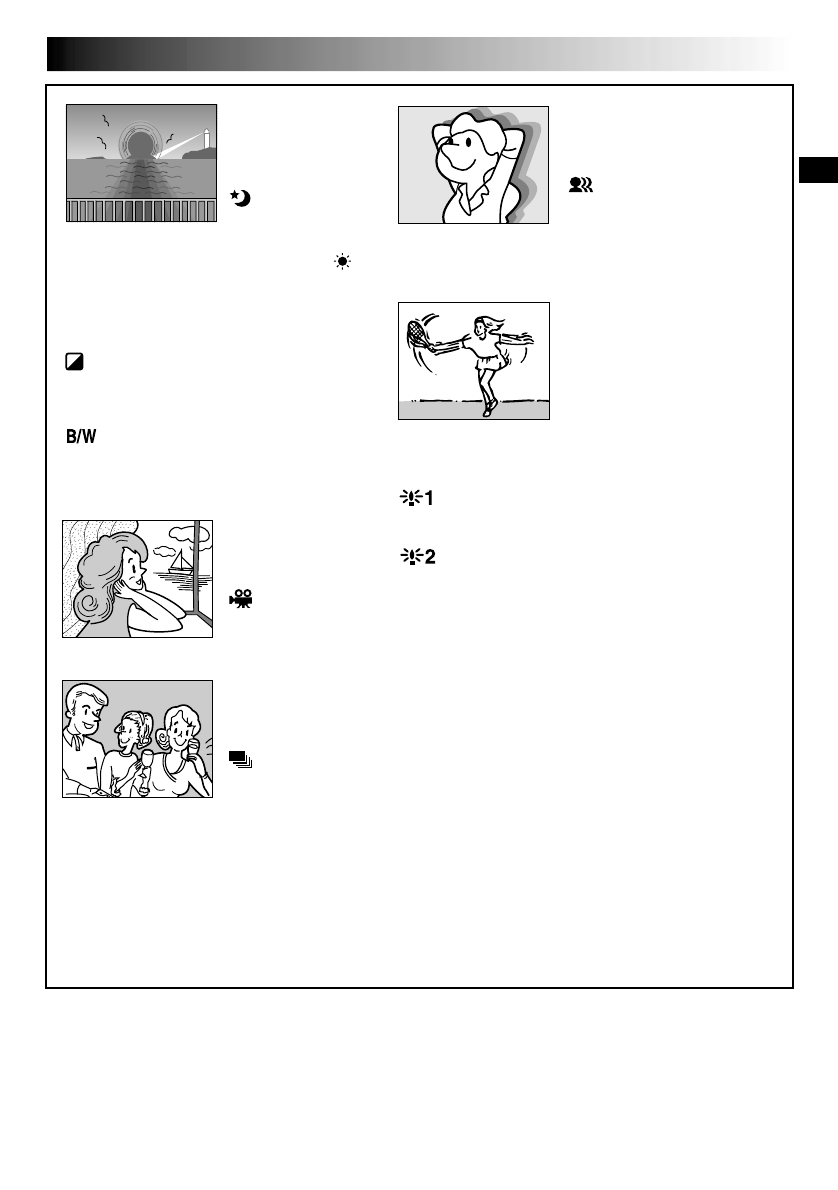 B/W

1

2