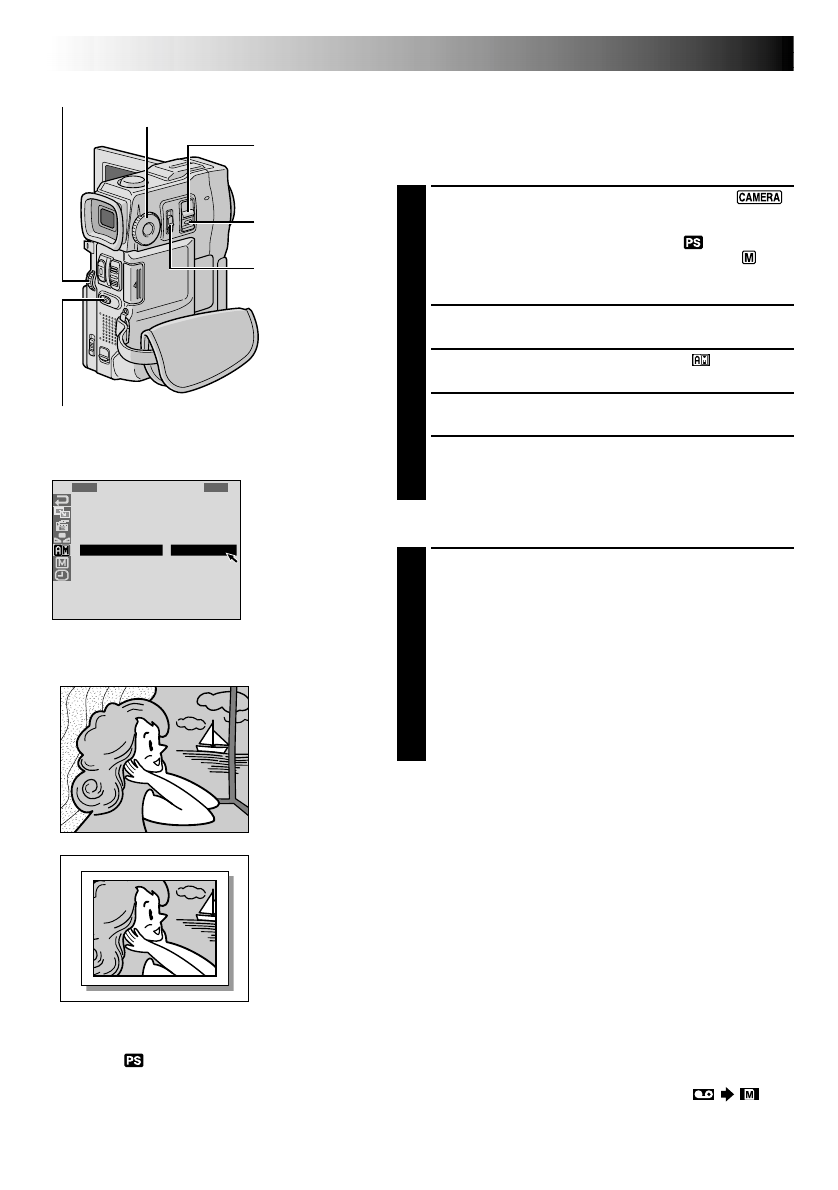 CAMERA

PS

M

AM

PS

M