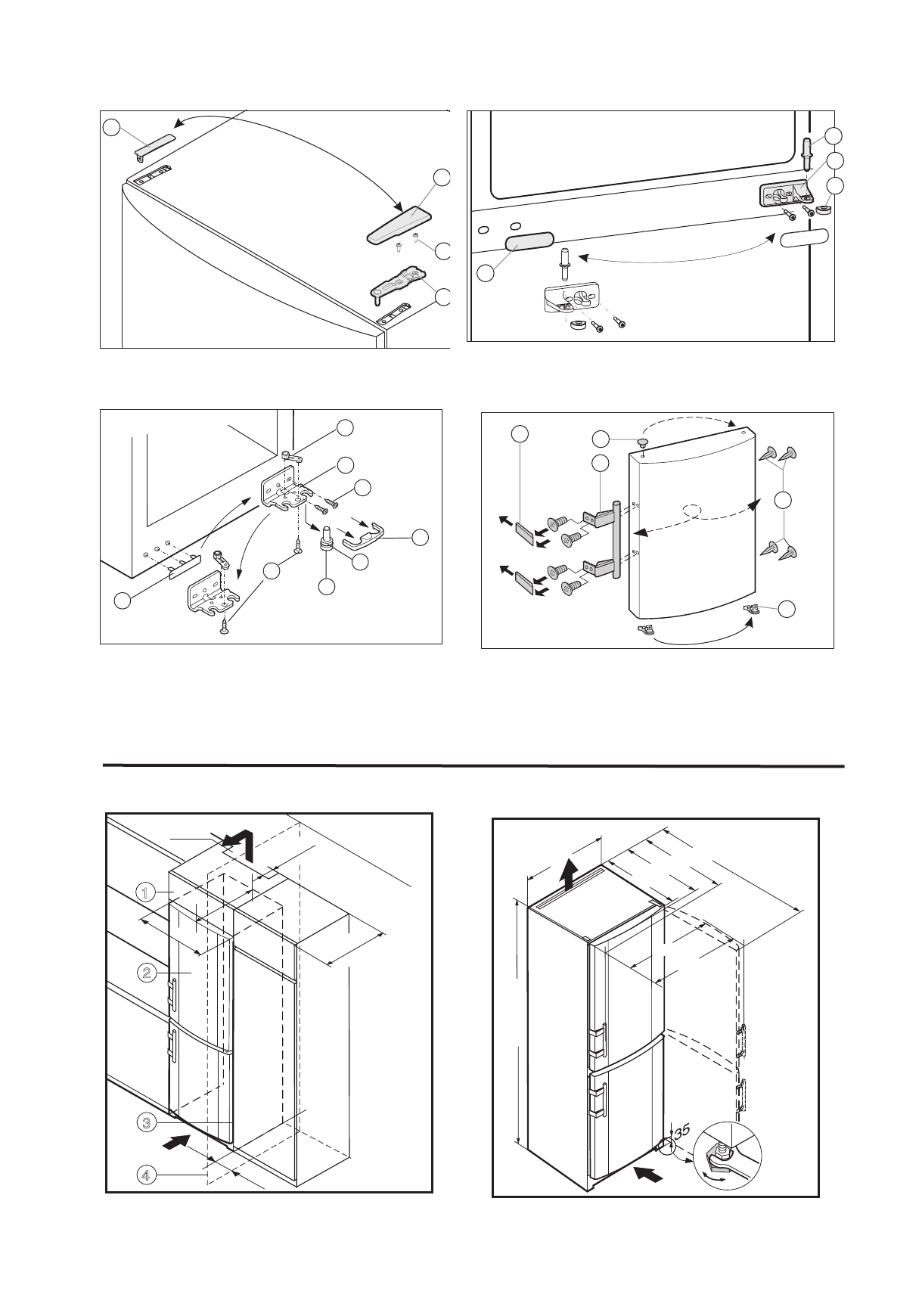 1

2

3

4

35