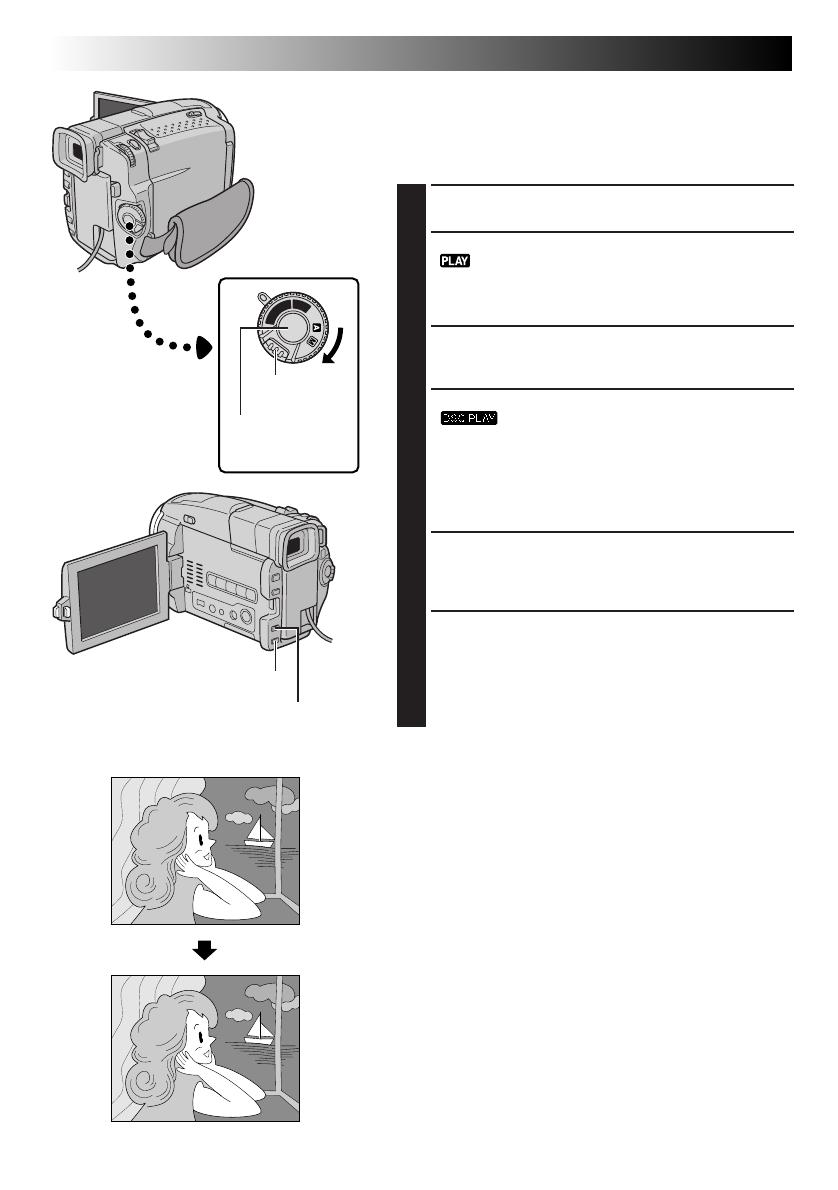 PLAY

DSC PLAY