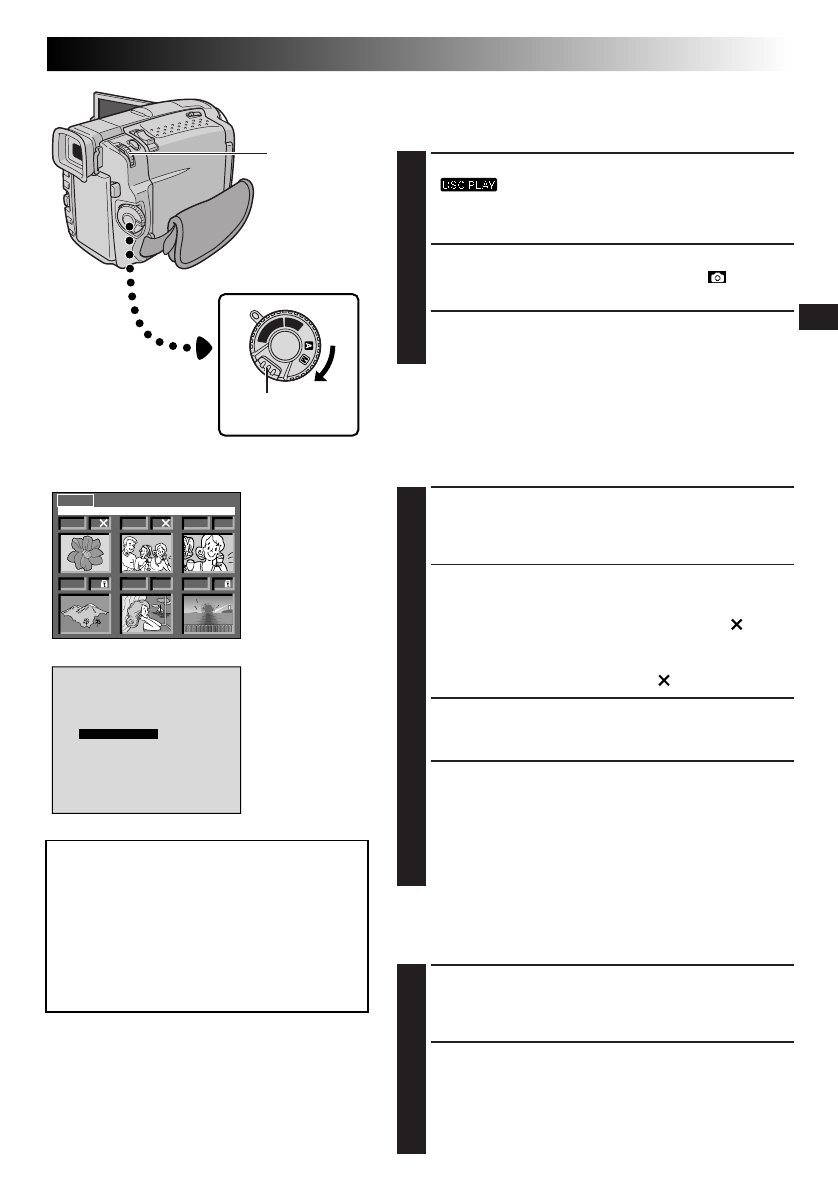 DSC PLAY