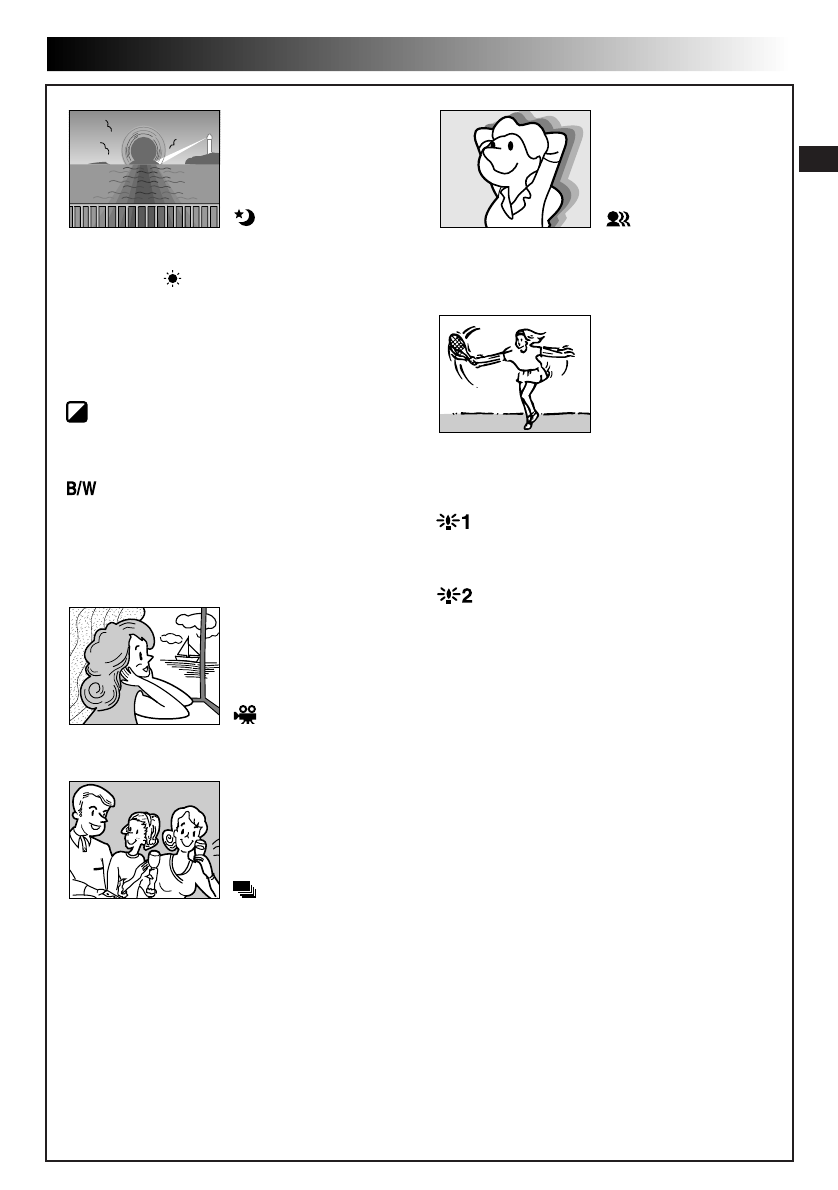 B/W

1

2