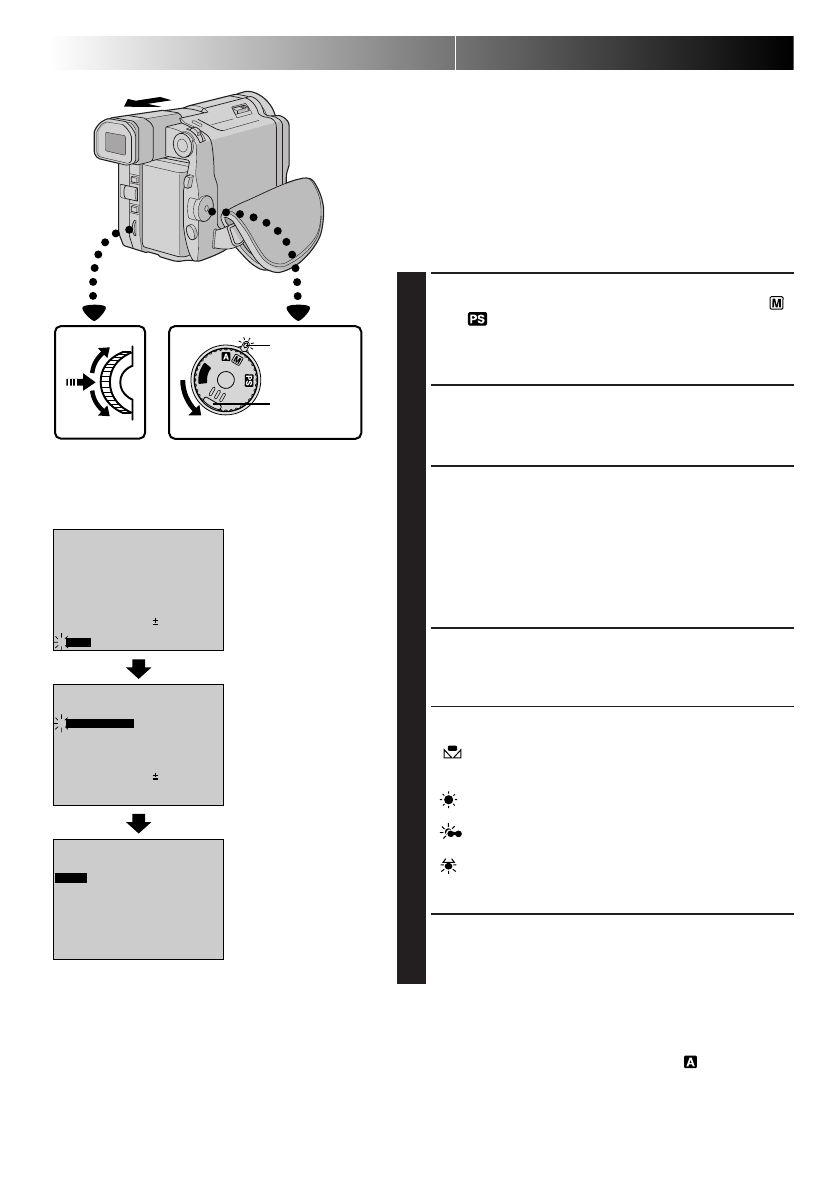 M

PS

A

M

PS

±

±

A