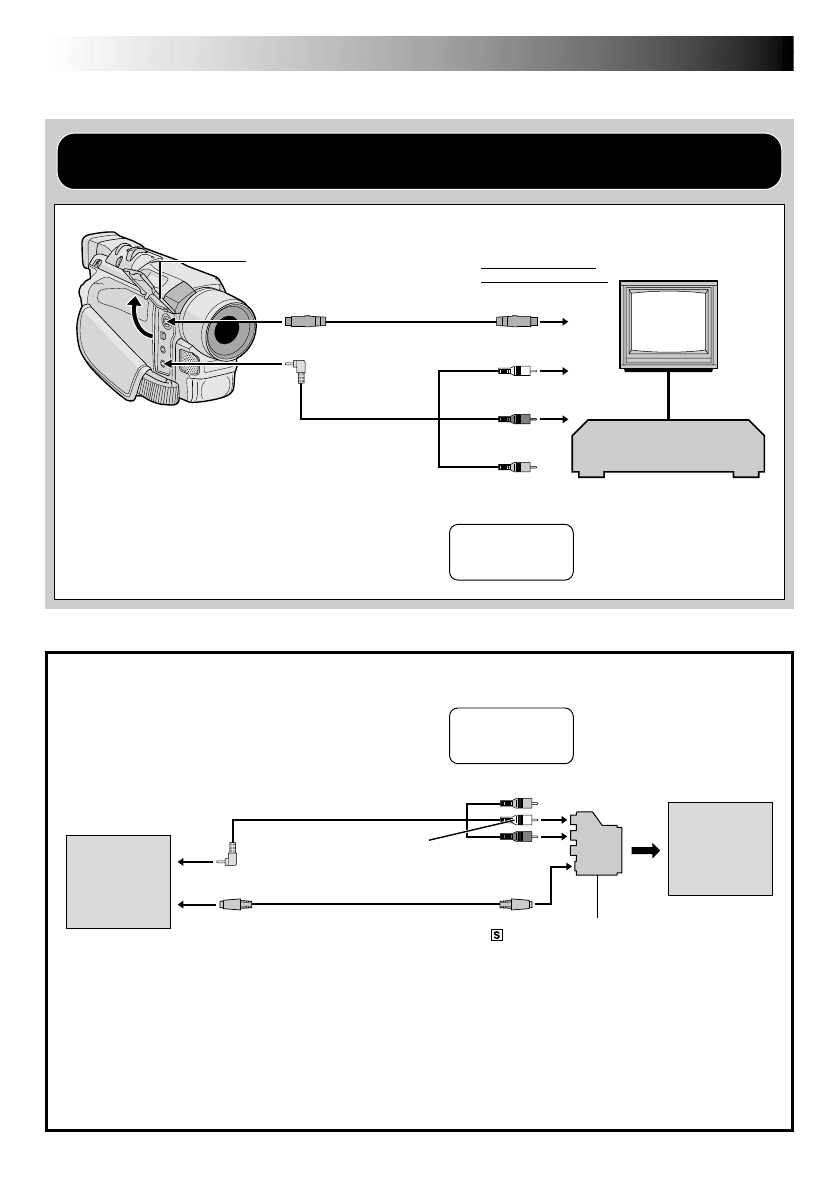 S