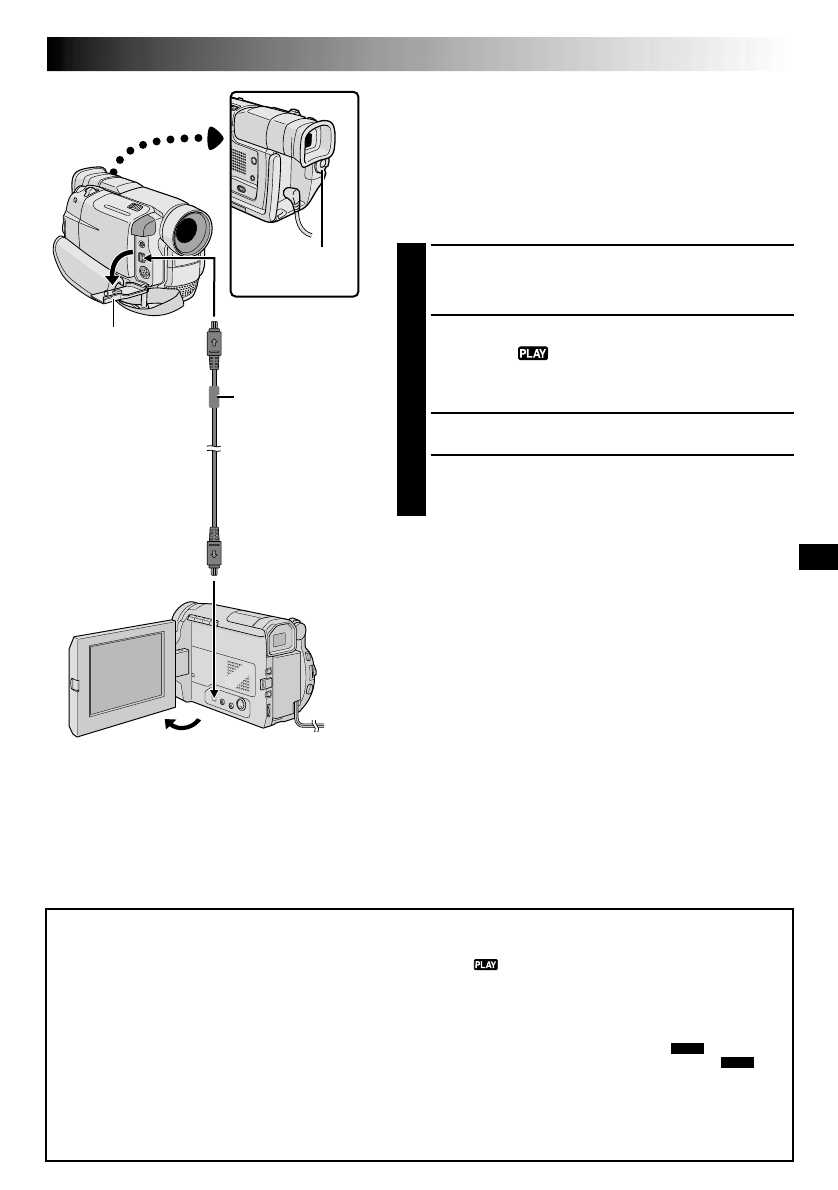 PLAY

PLAY