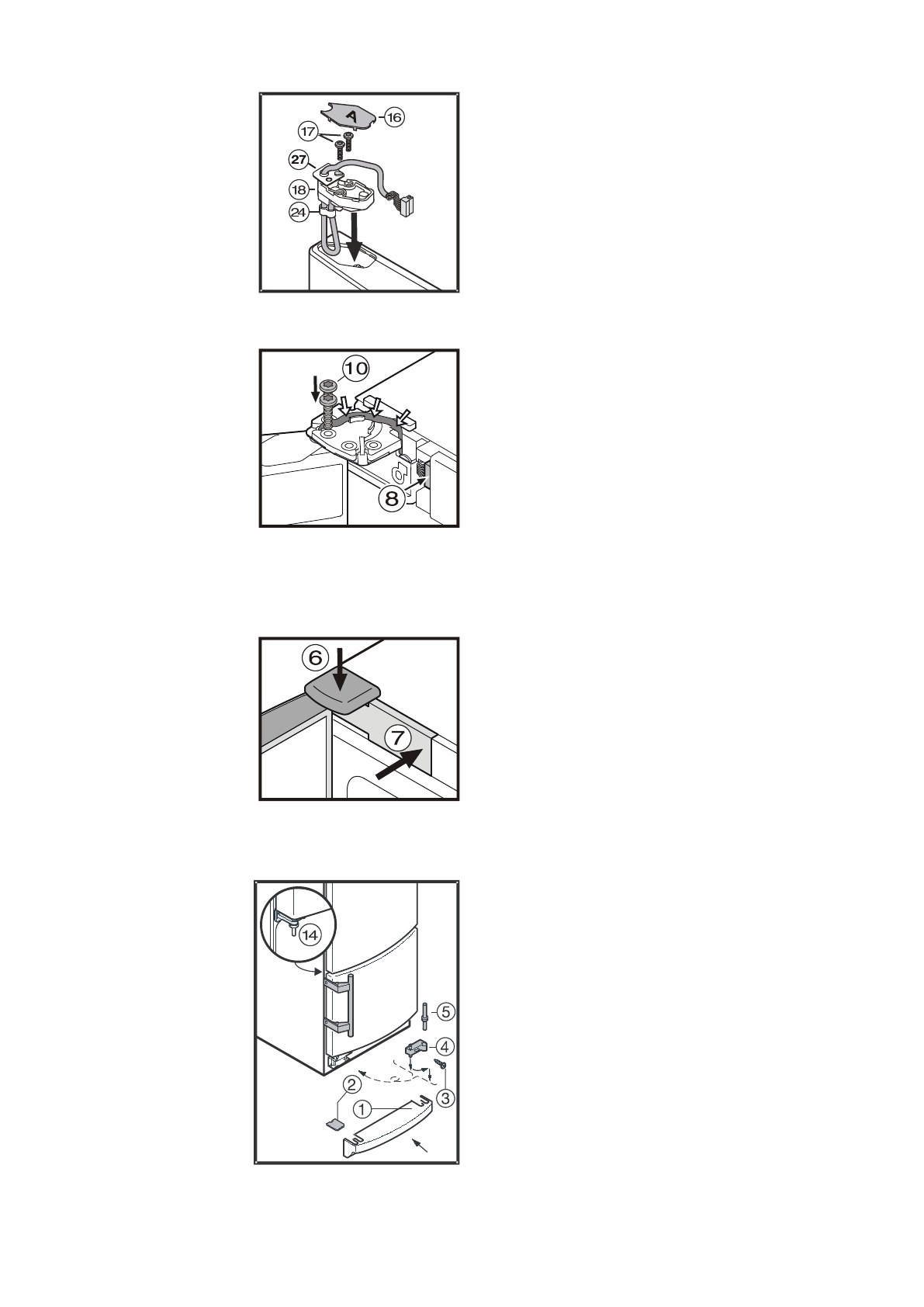 A
16
17
27
18
24

10
8

6
7

14
5
4
3
2
1