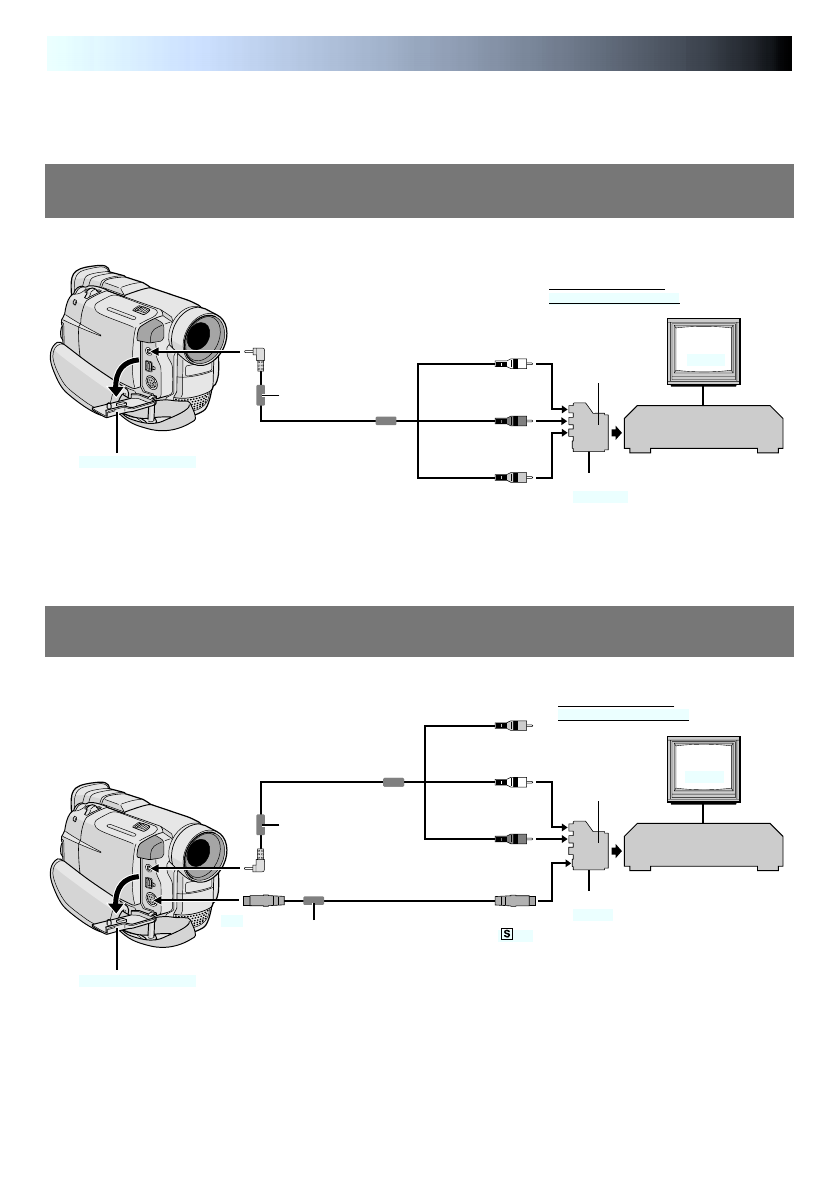 S