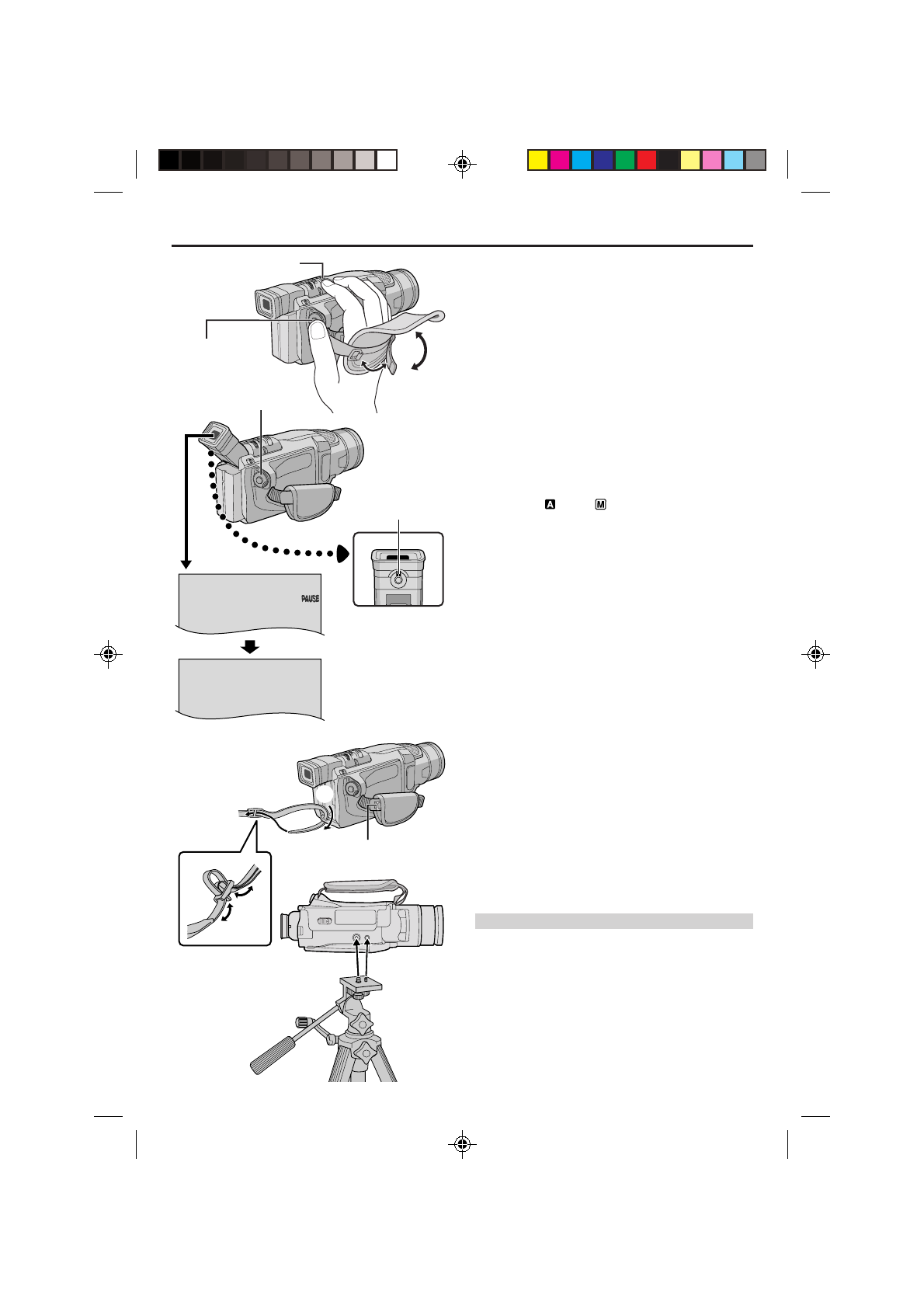 PAUSE

A

M