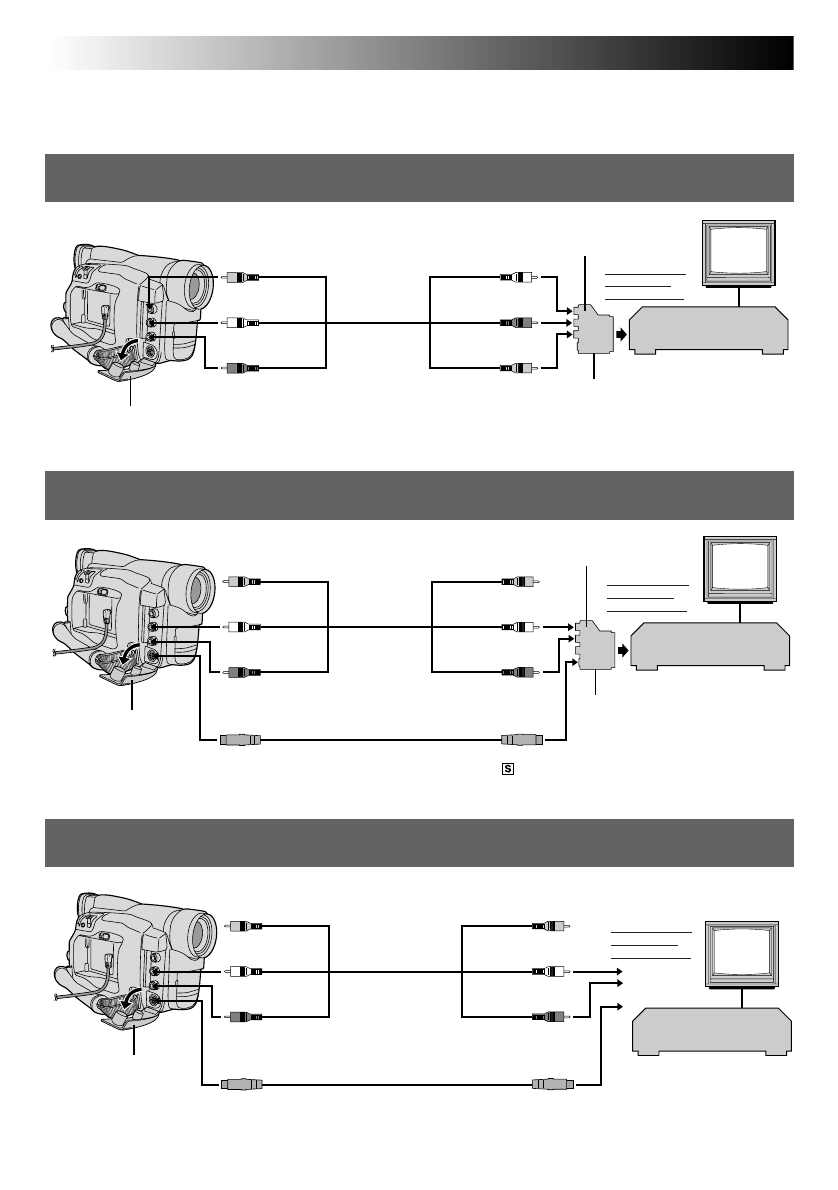 S