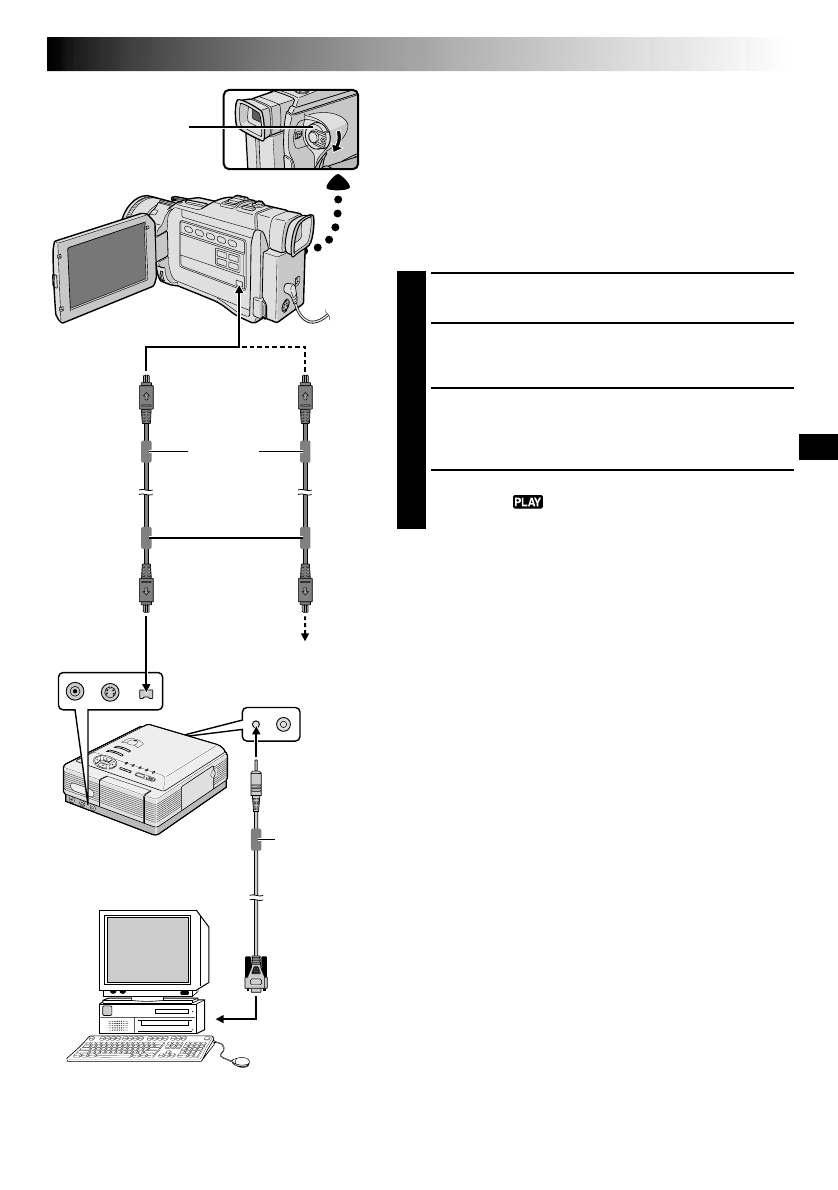 PLAY