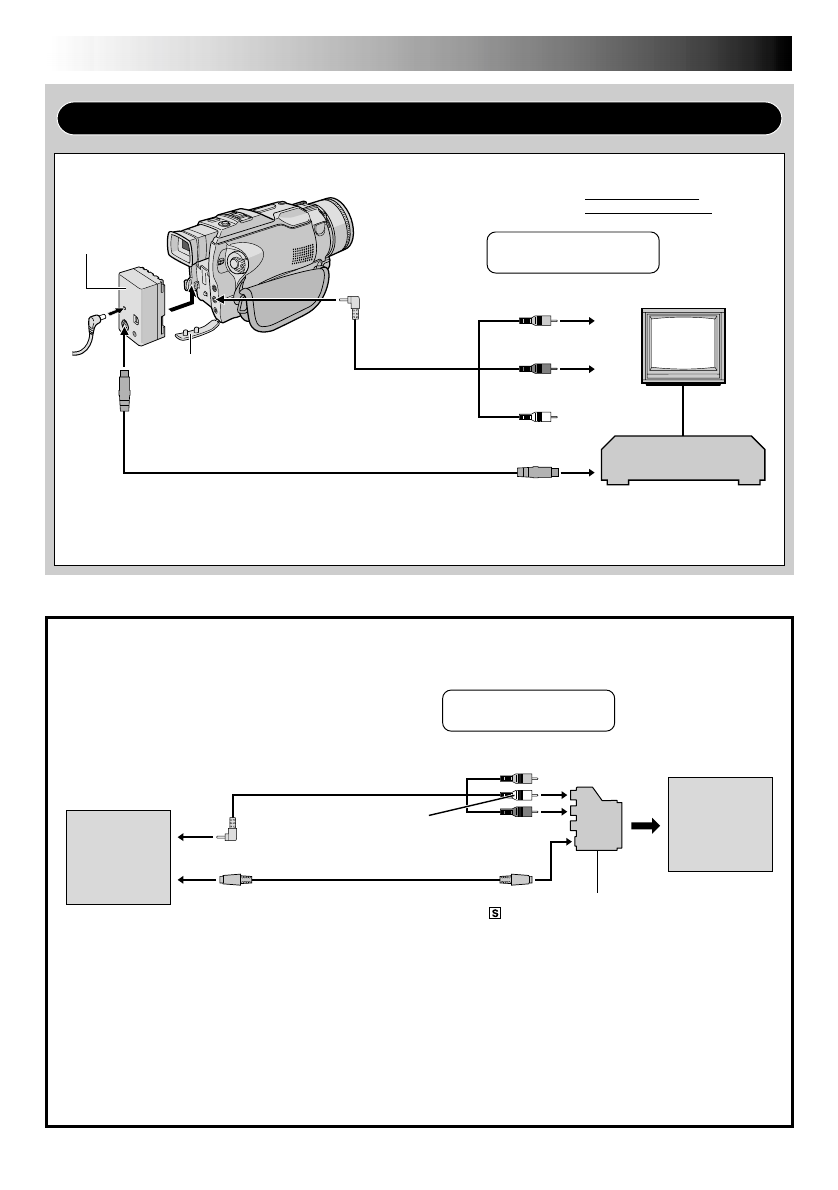 S