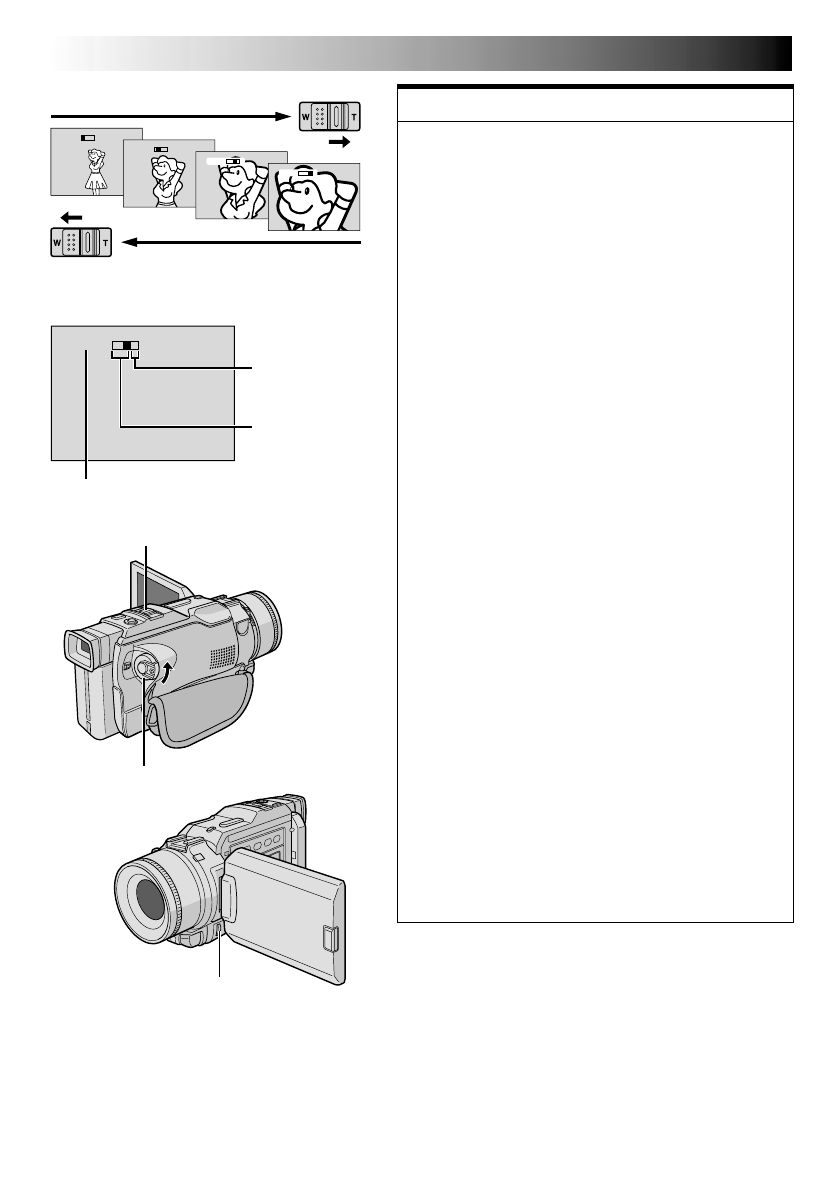 W T

W T