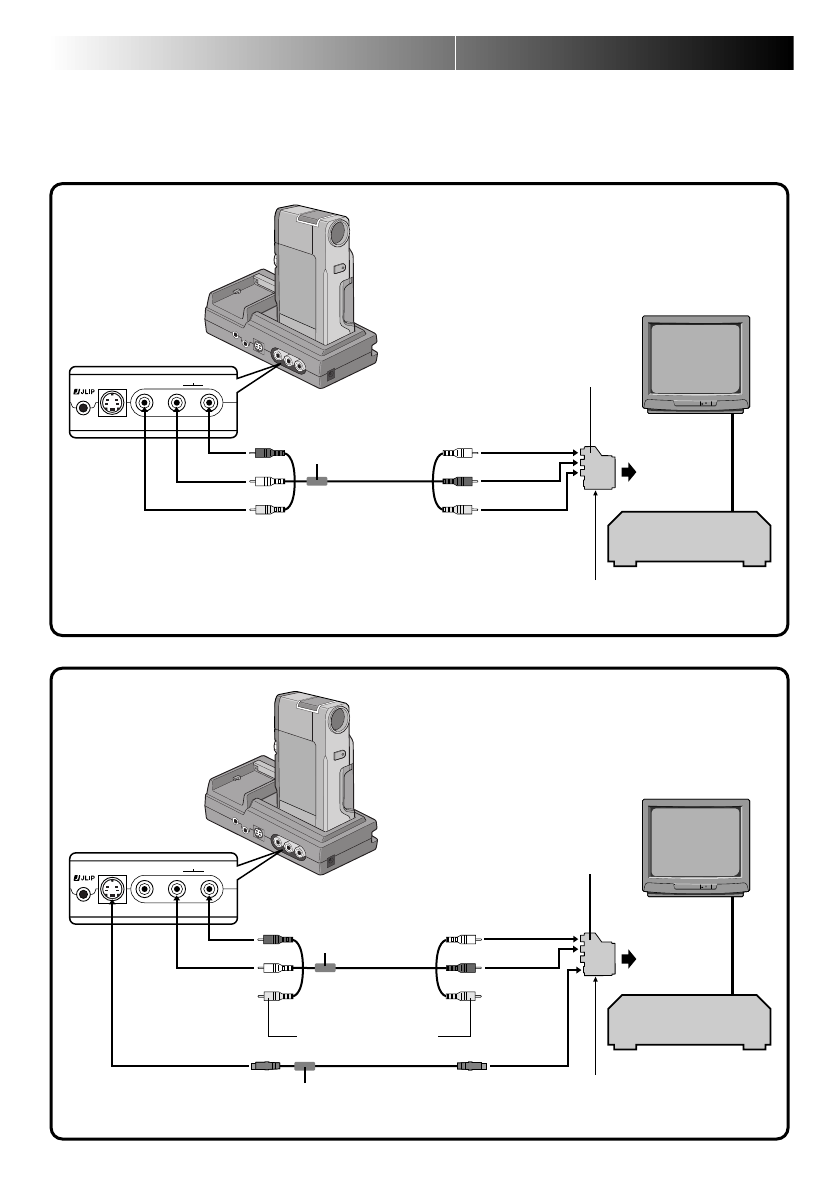 JLIP

JLIP