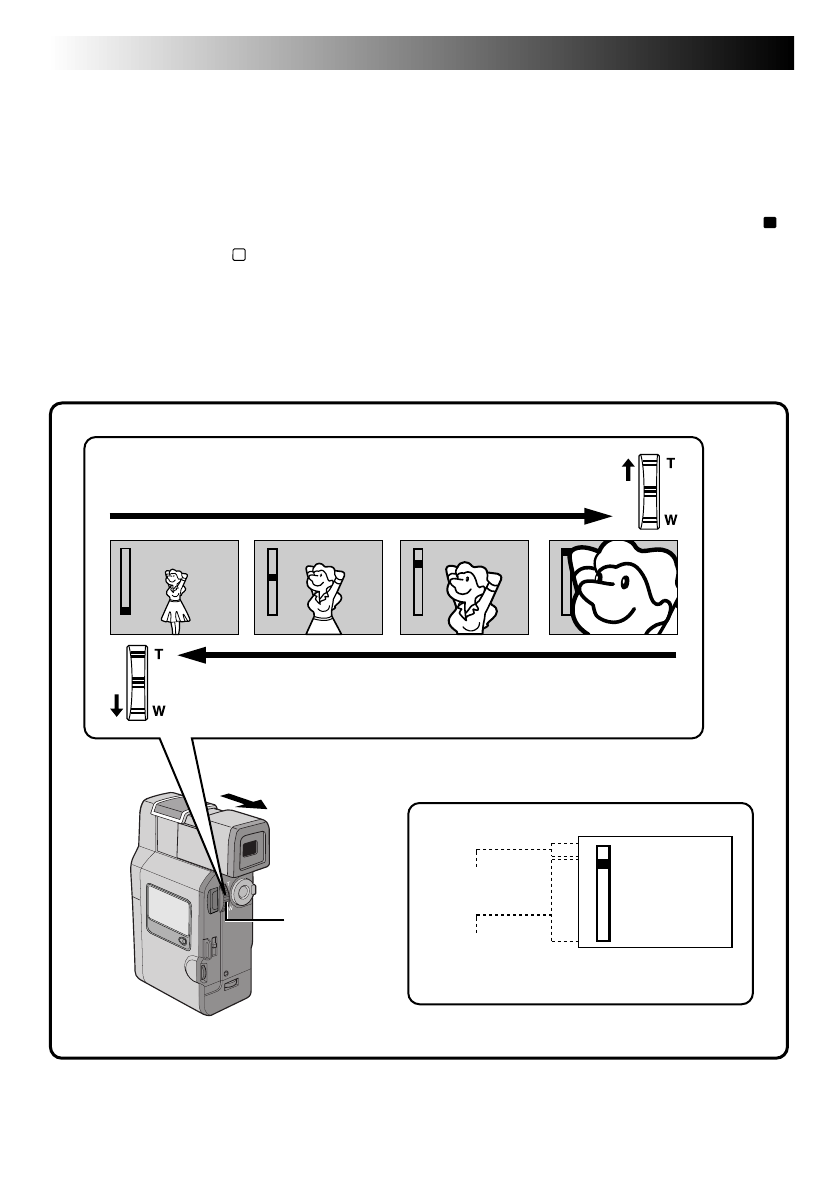 T
W
T
W