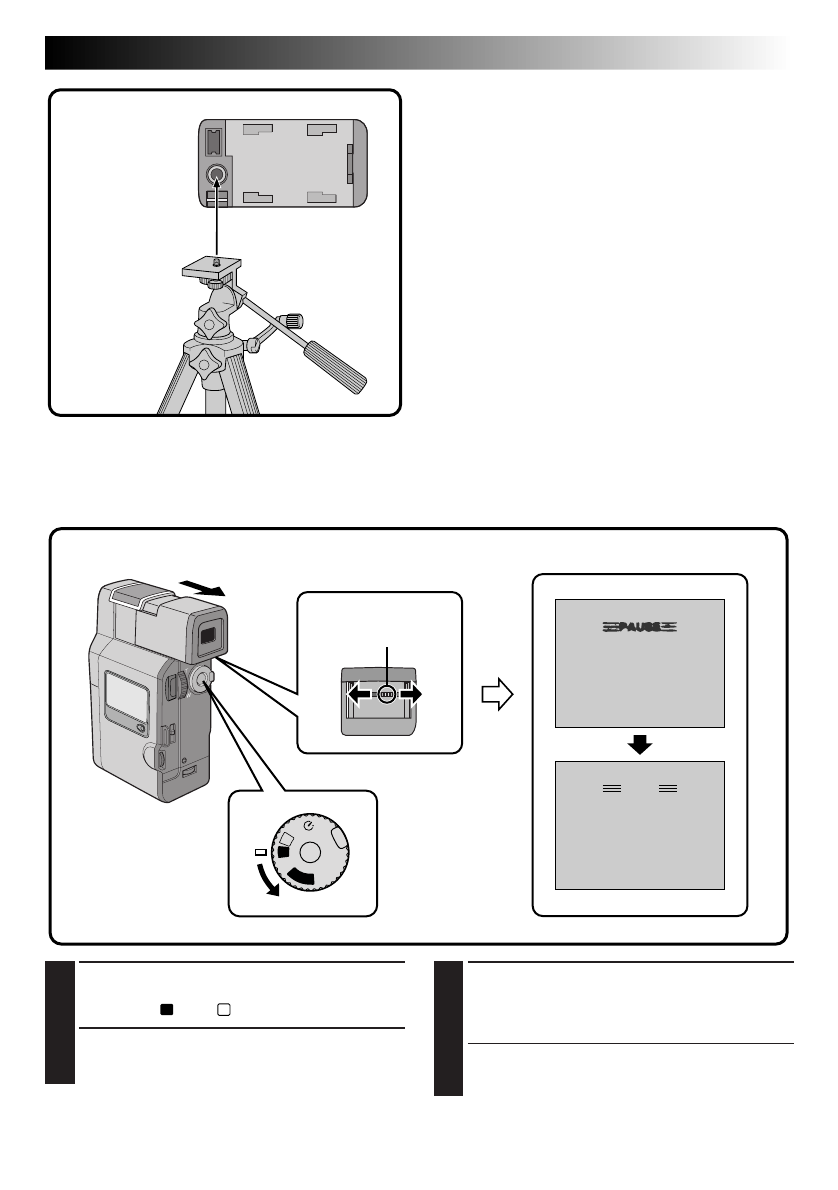 PAUSE