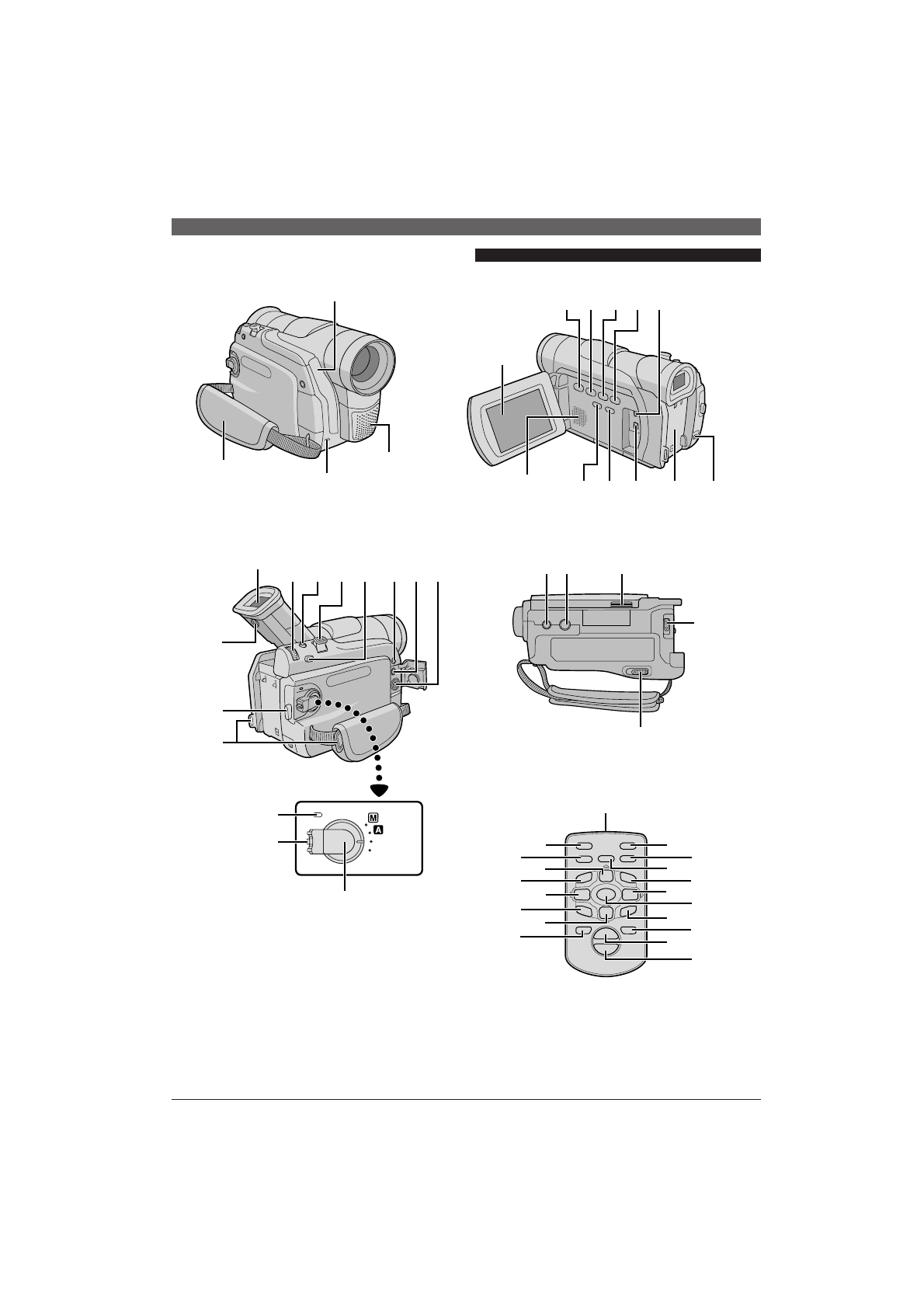 M
A