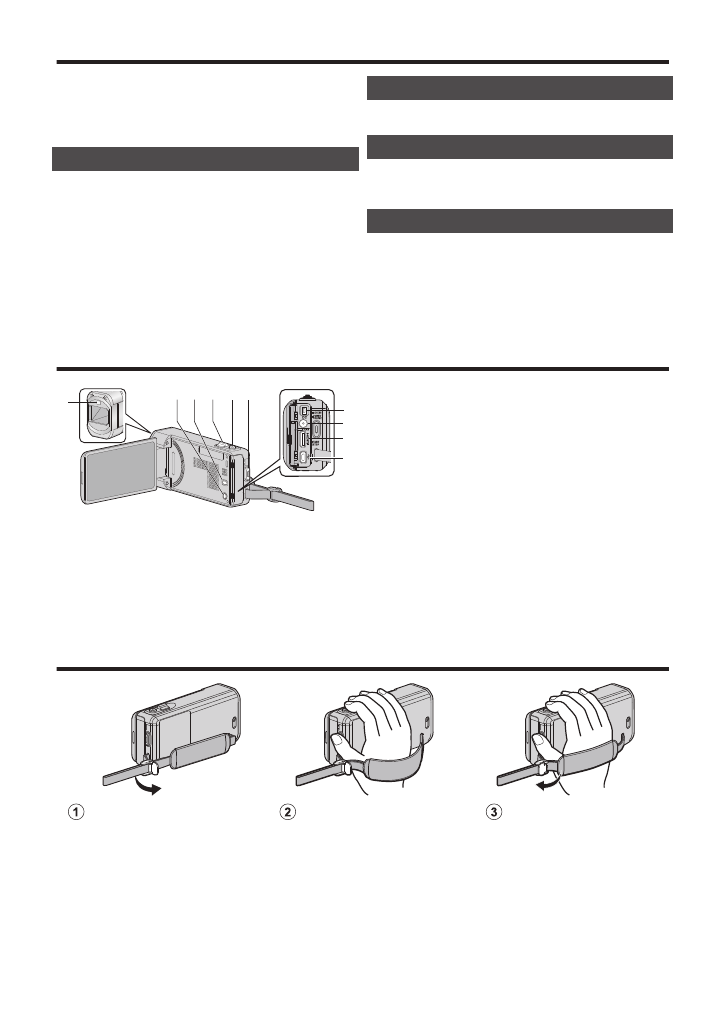 ①

②

③