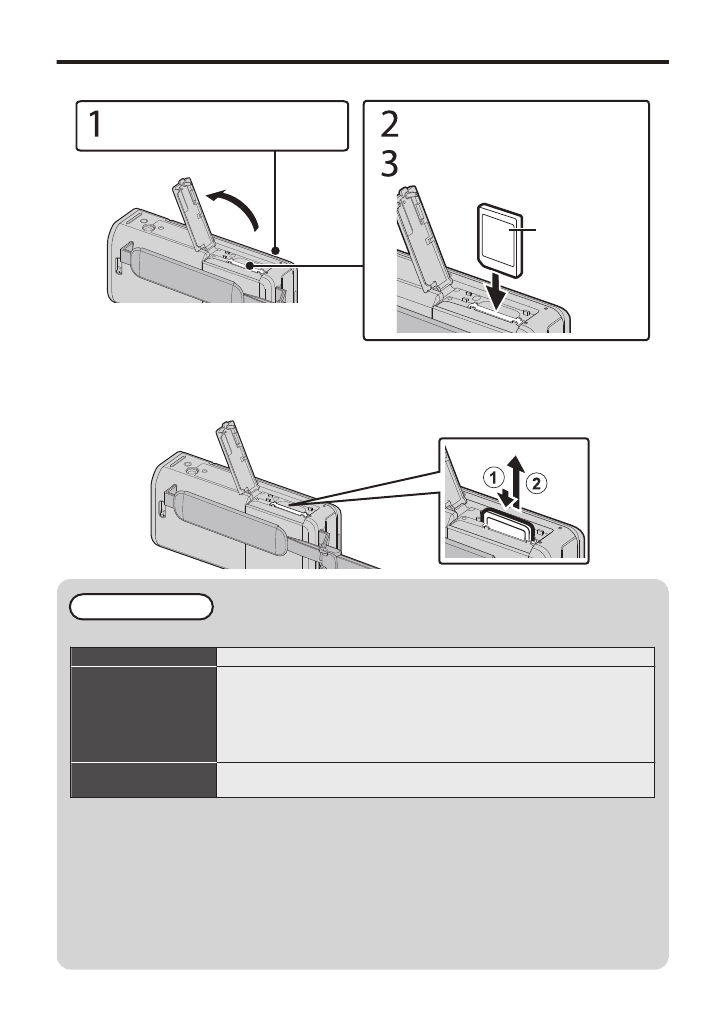 1

2
3

① ②