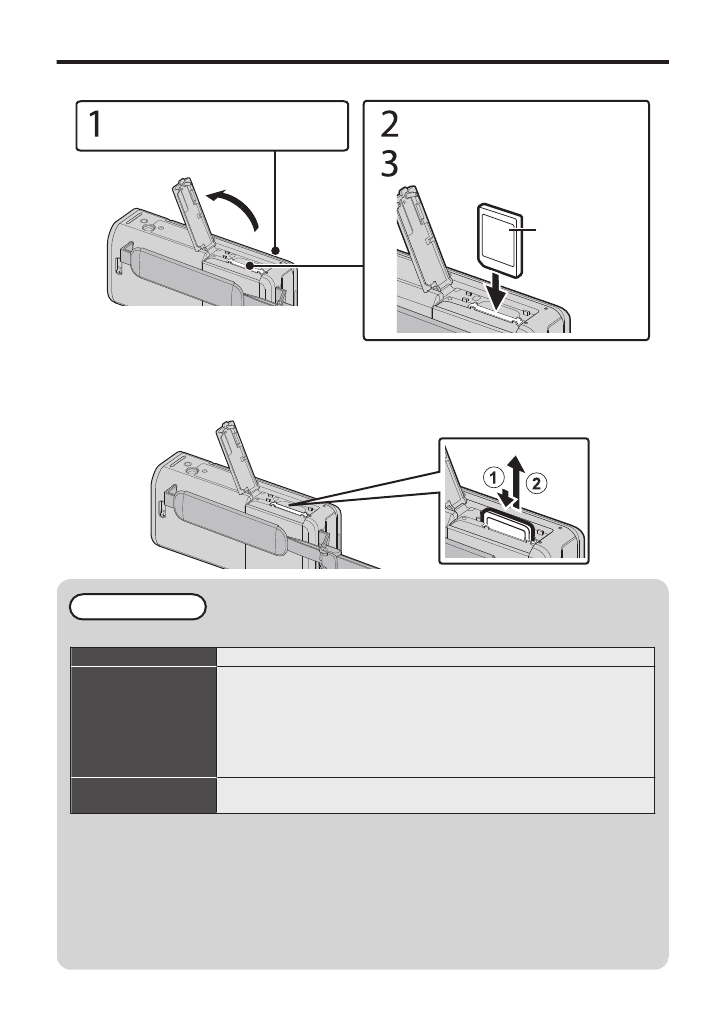 1

2
3

①
②