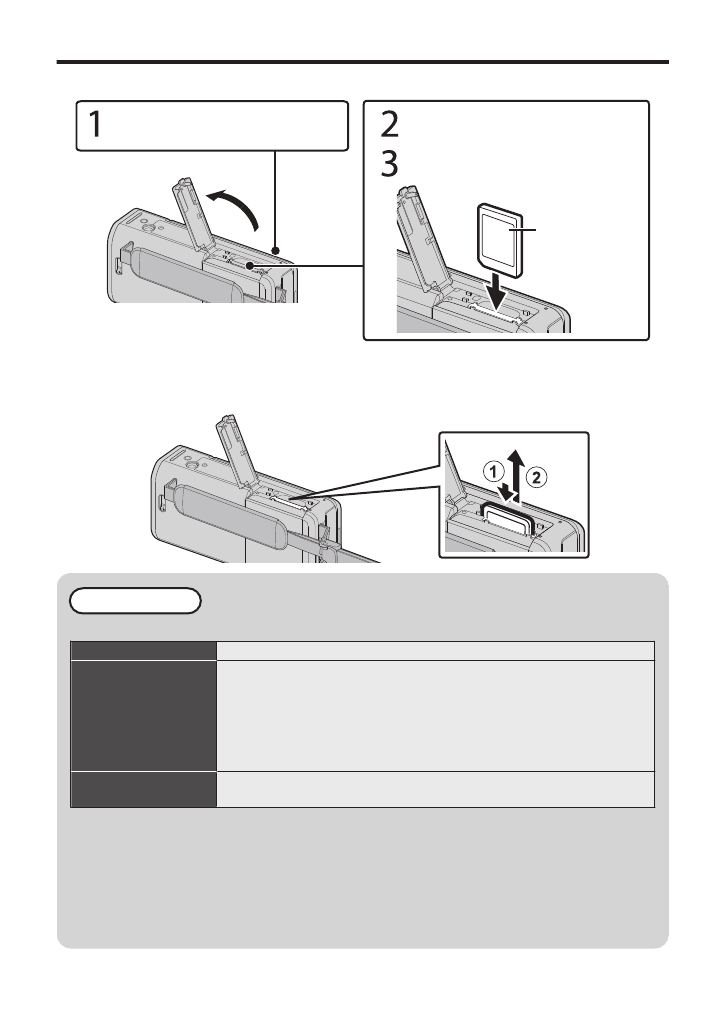 1

2
3

①
②