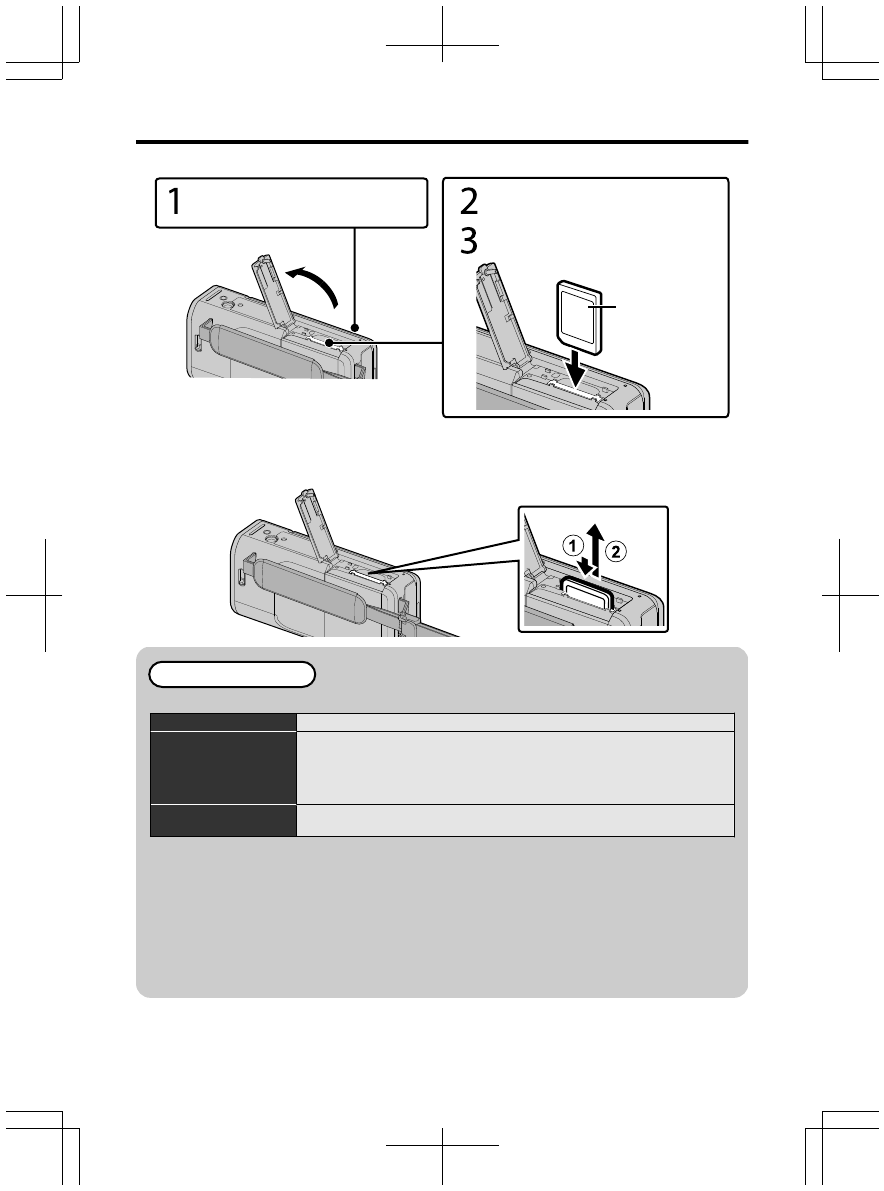 1

2
3

①
②