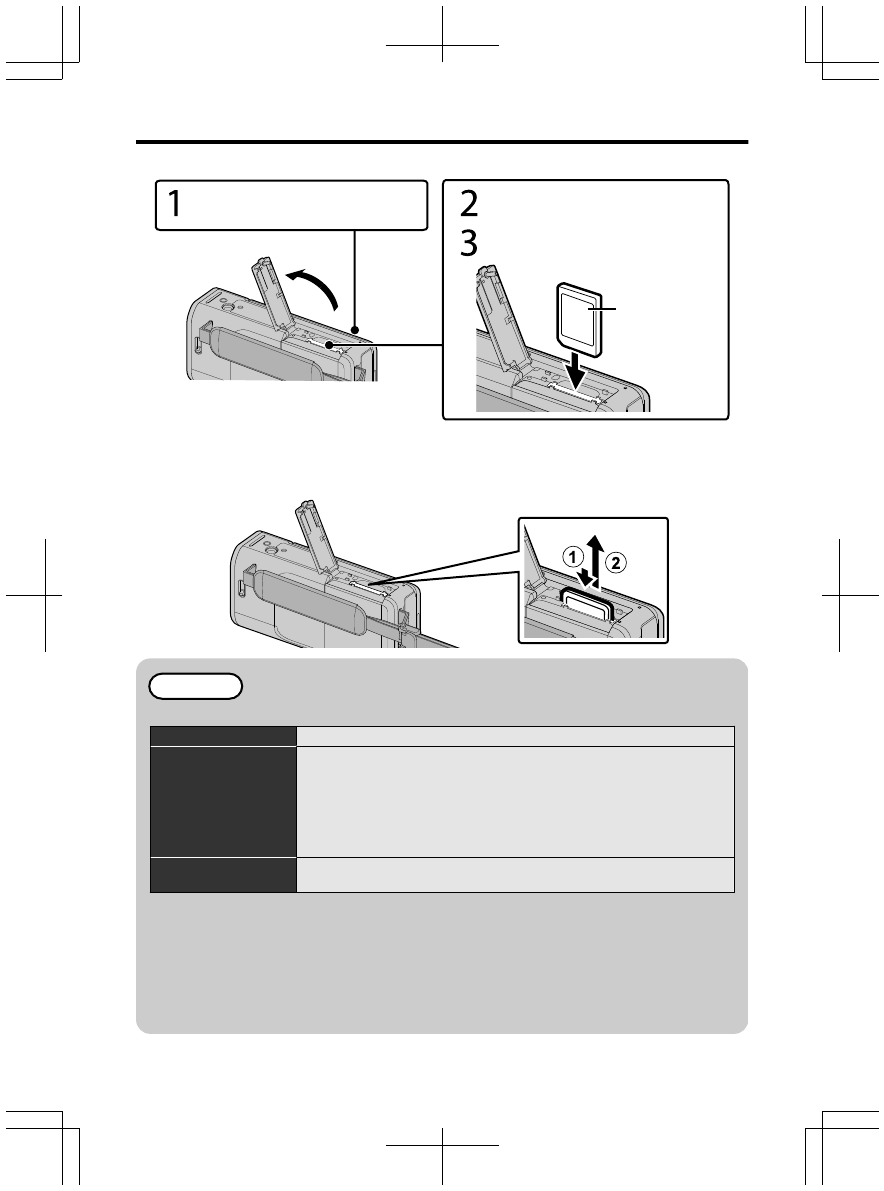 1

2
3

①
②