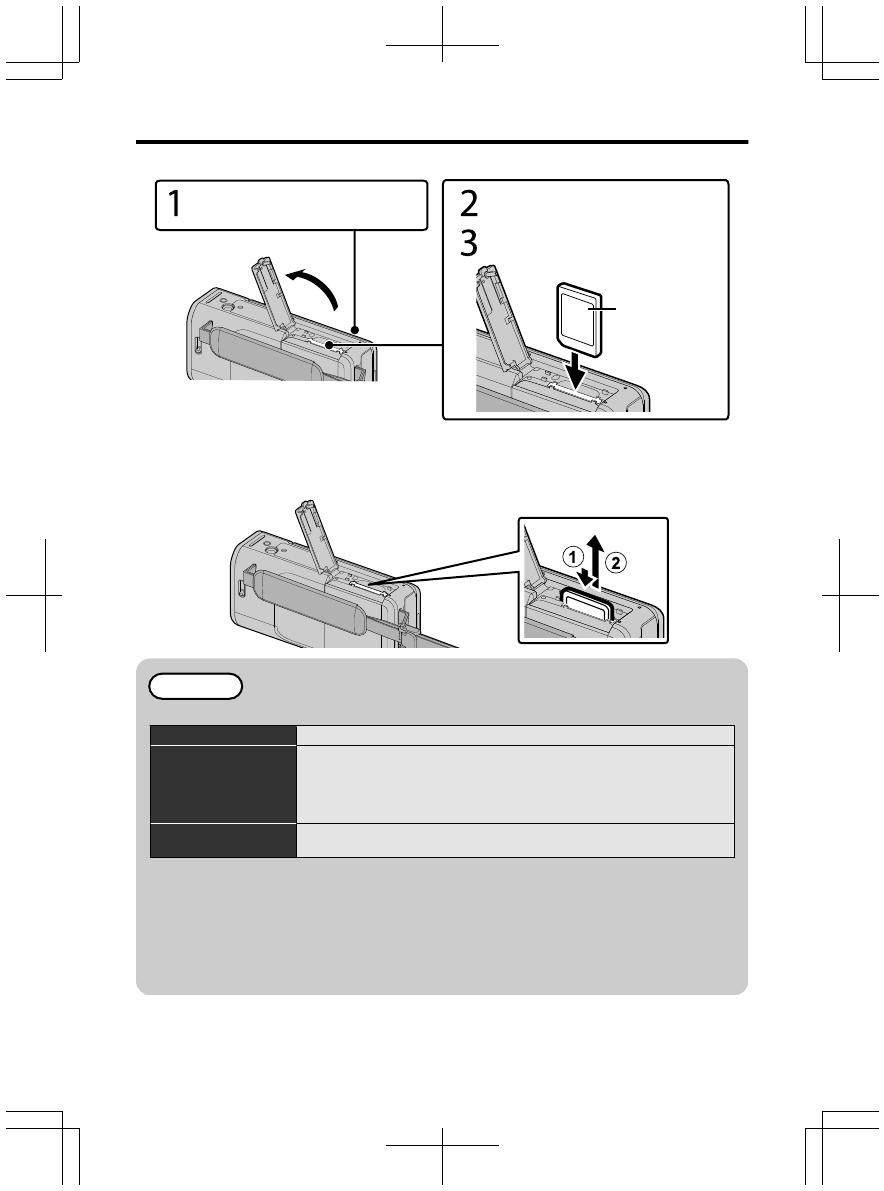 1

2
3

①
②