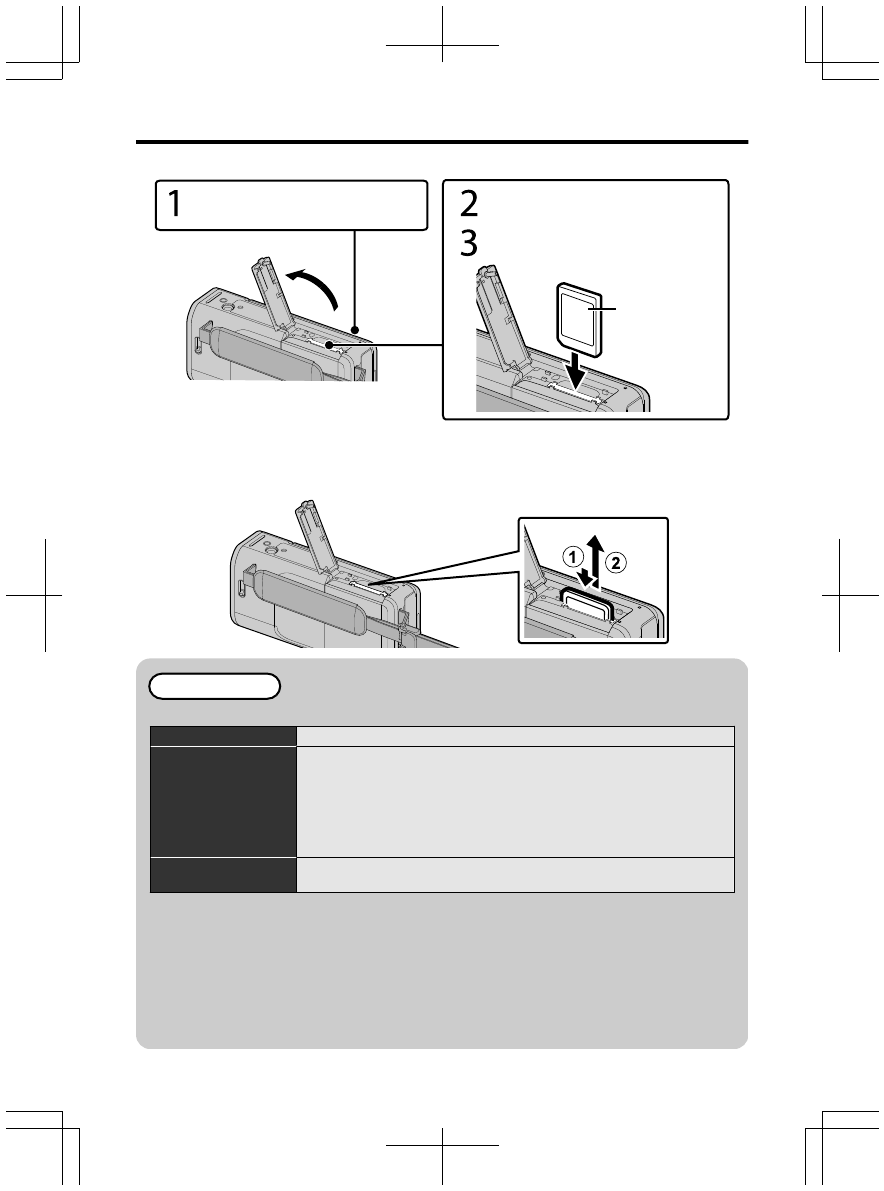 1

2
3

①
②