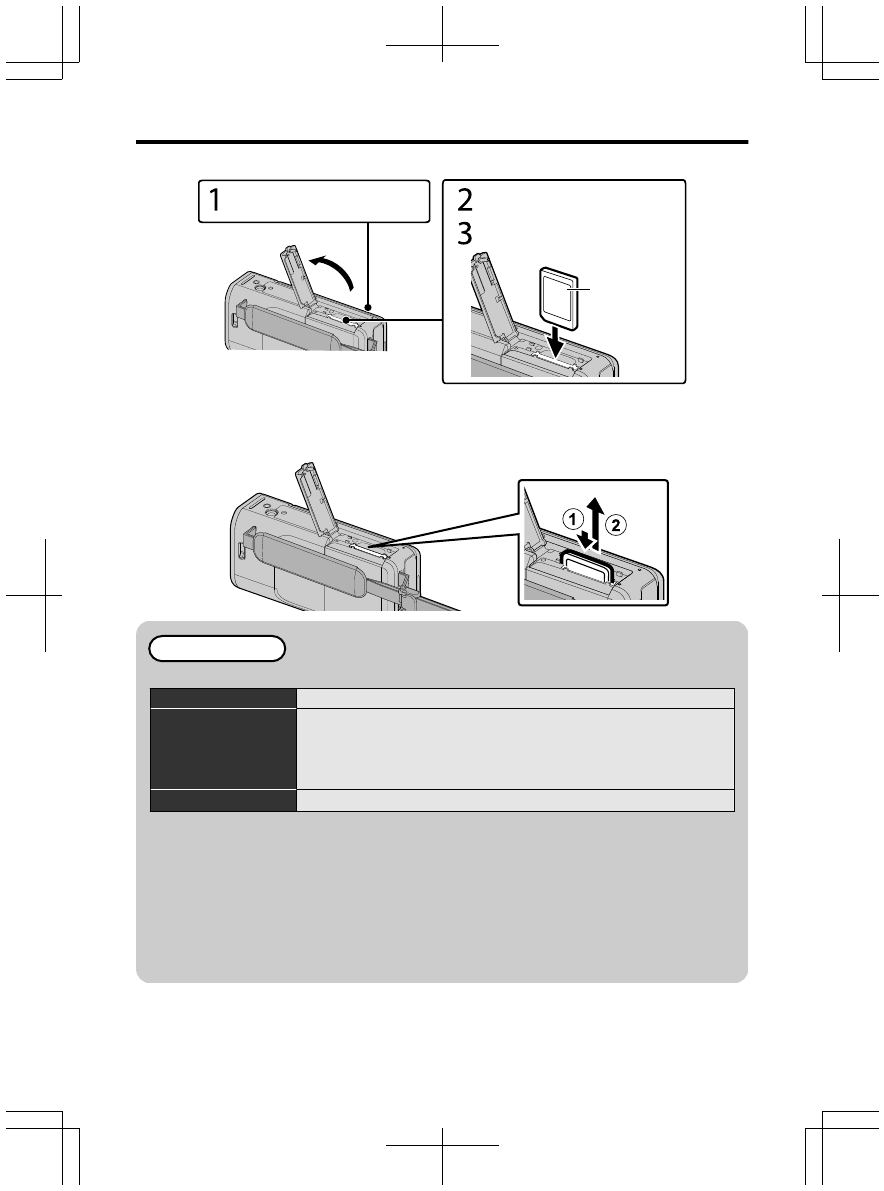 1

2
3

①
②