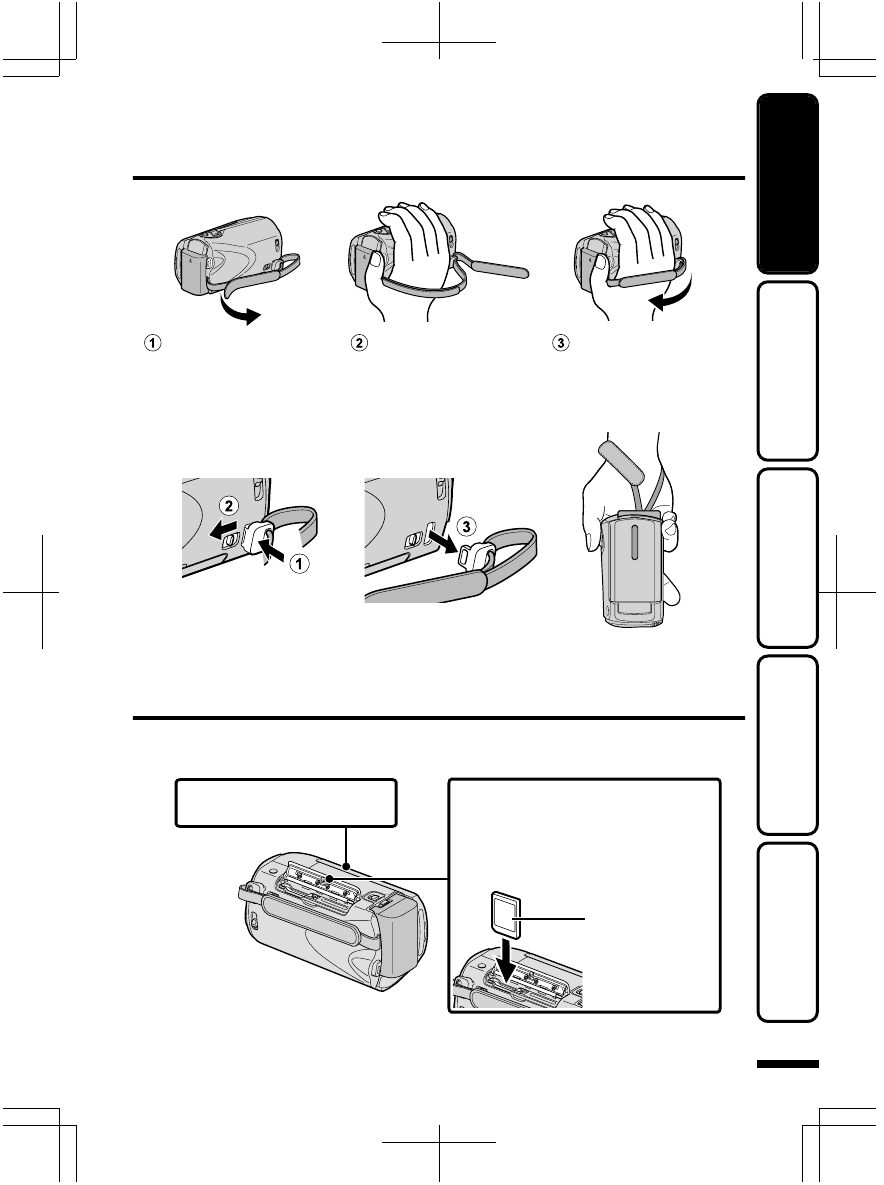 ①

②

③

②

①

③