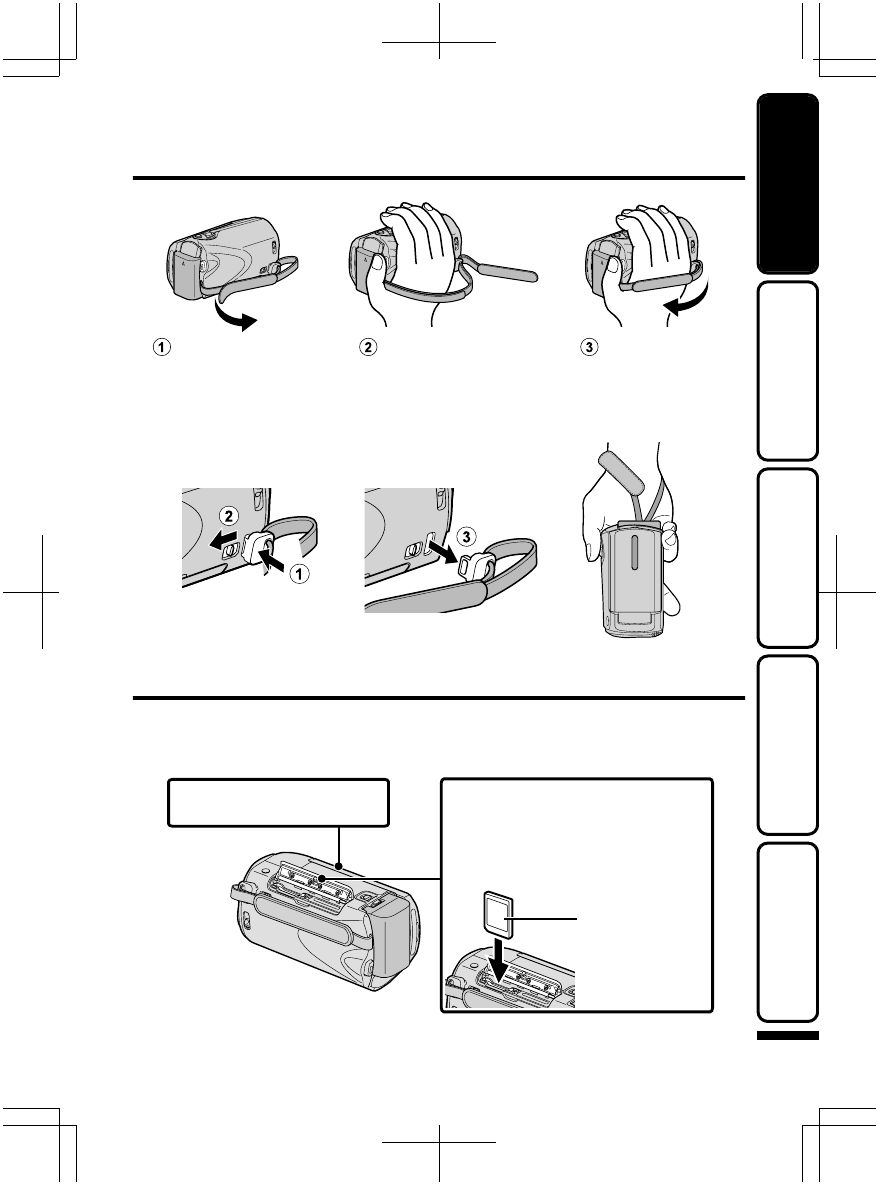 ①

②

③

②

①

③