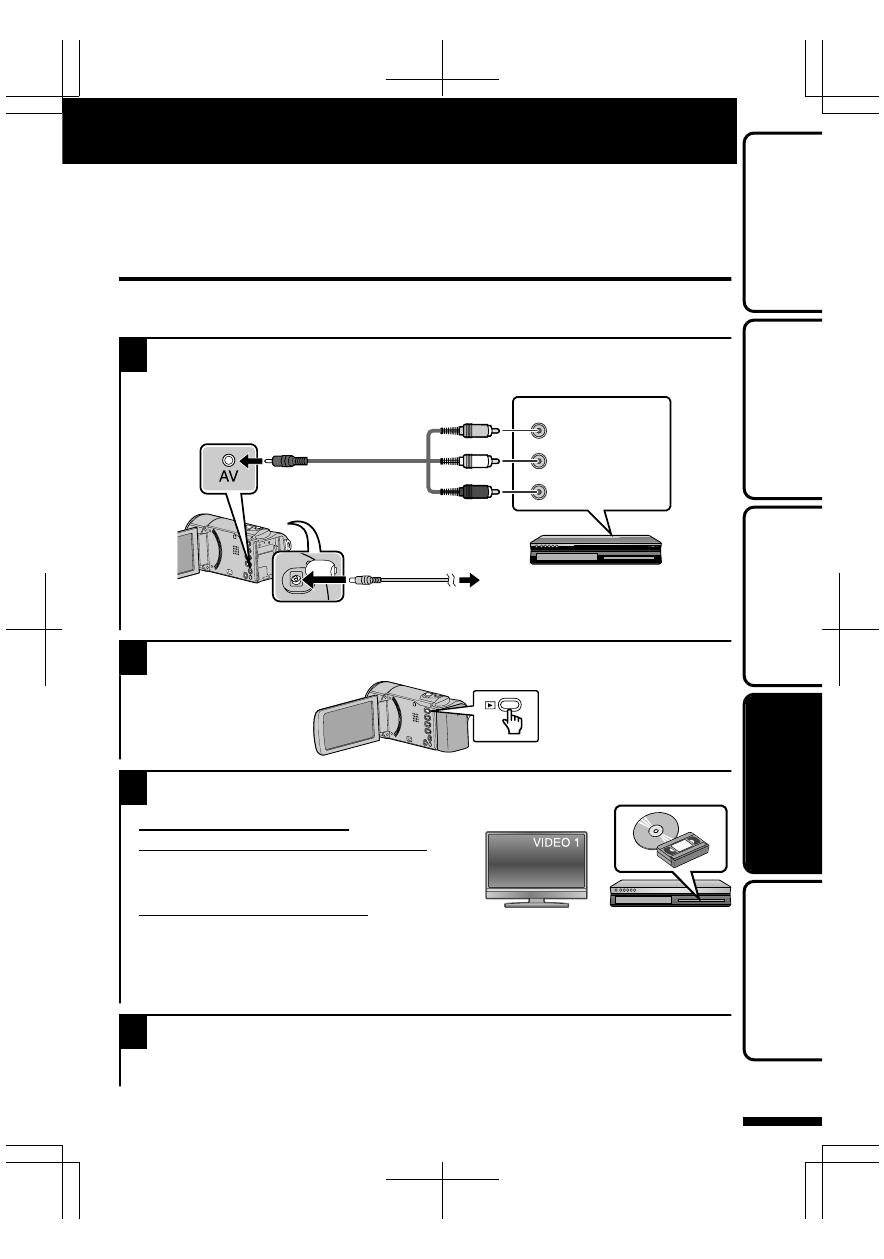 AV

VIDEO 1