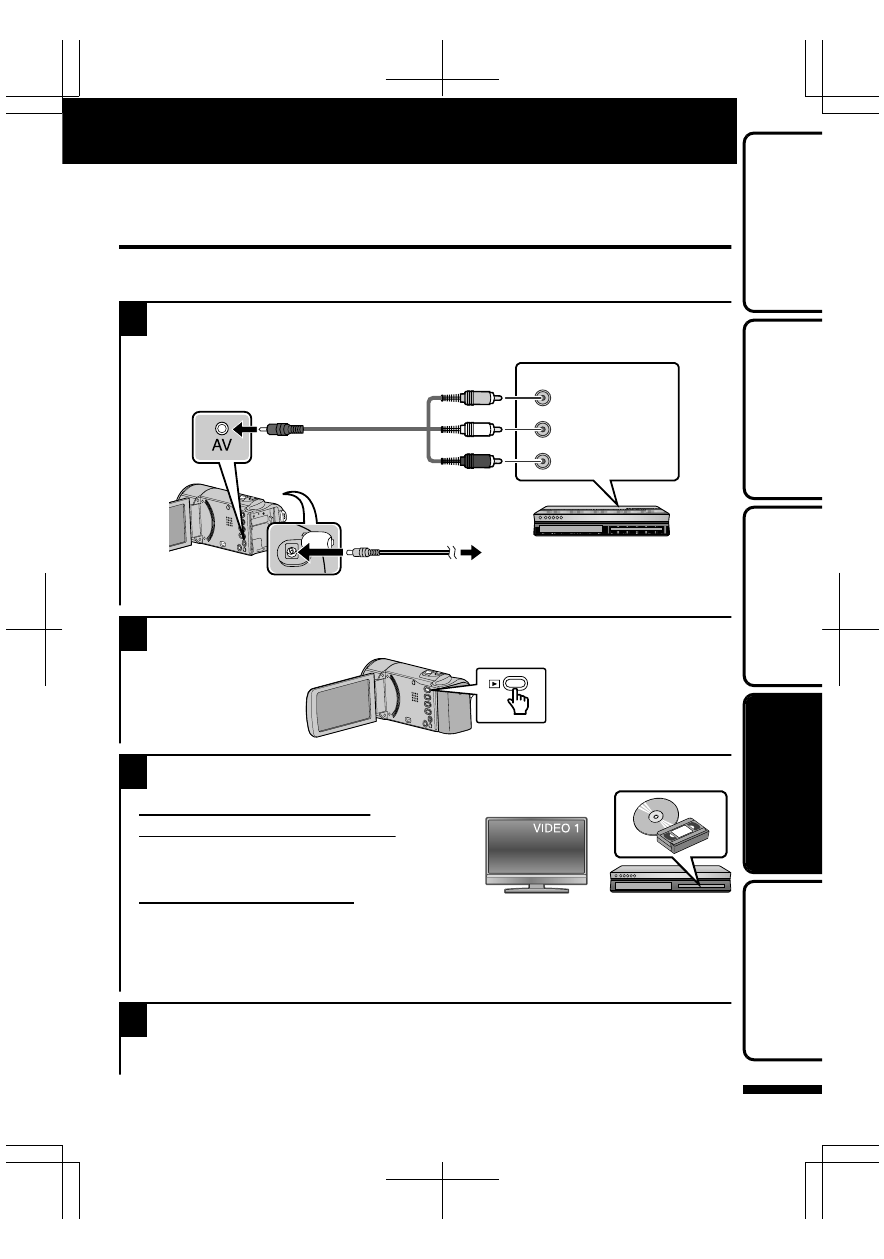 AV

VIDEO 1