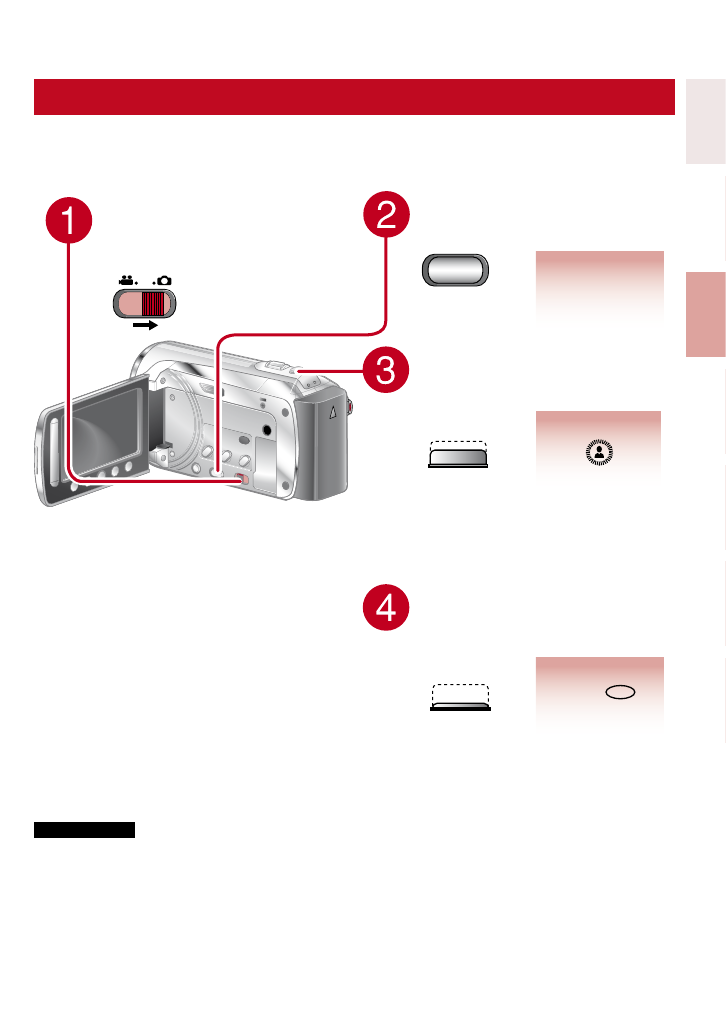 1

2

3

4