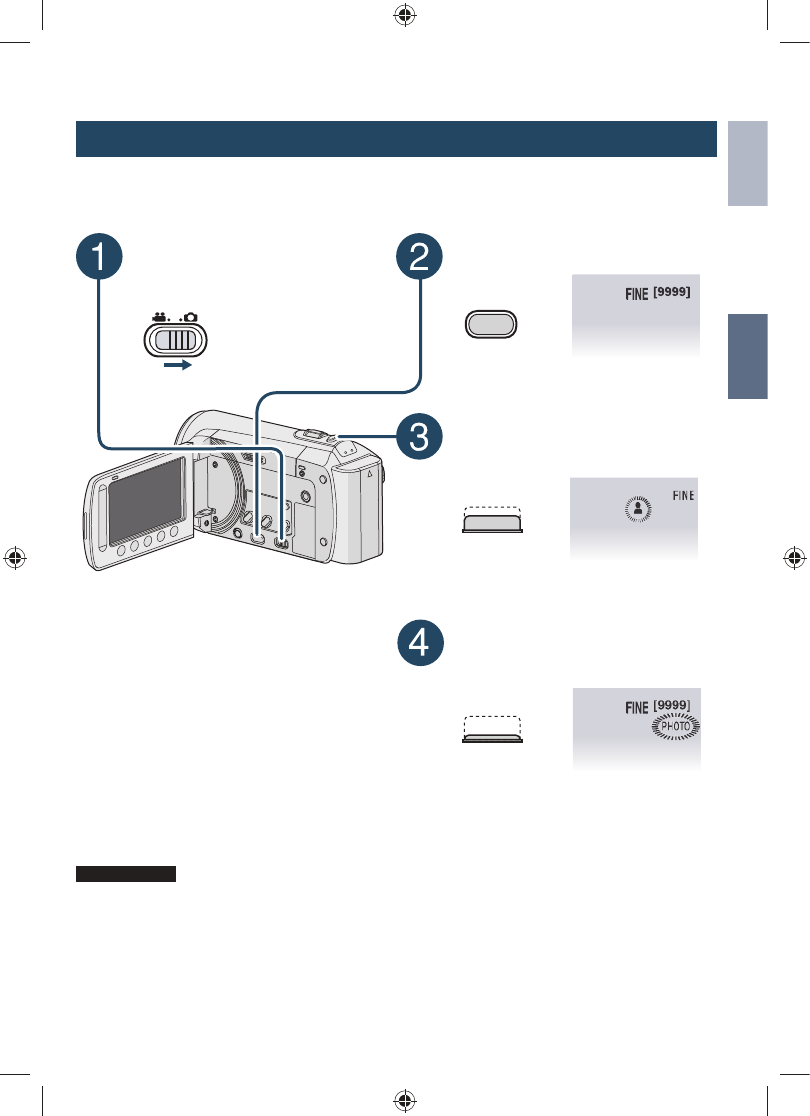 1

2

FINE [9999]

3

FINE

4

FINE [9999]

PHOTO