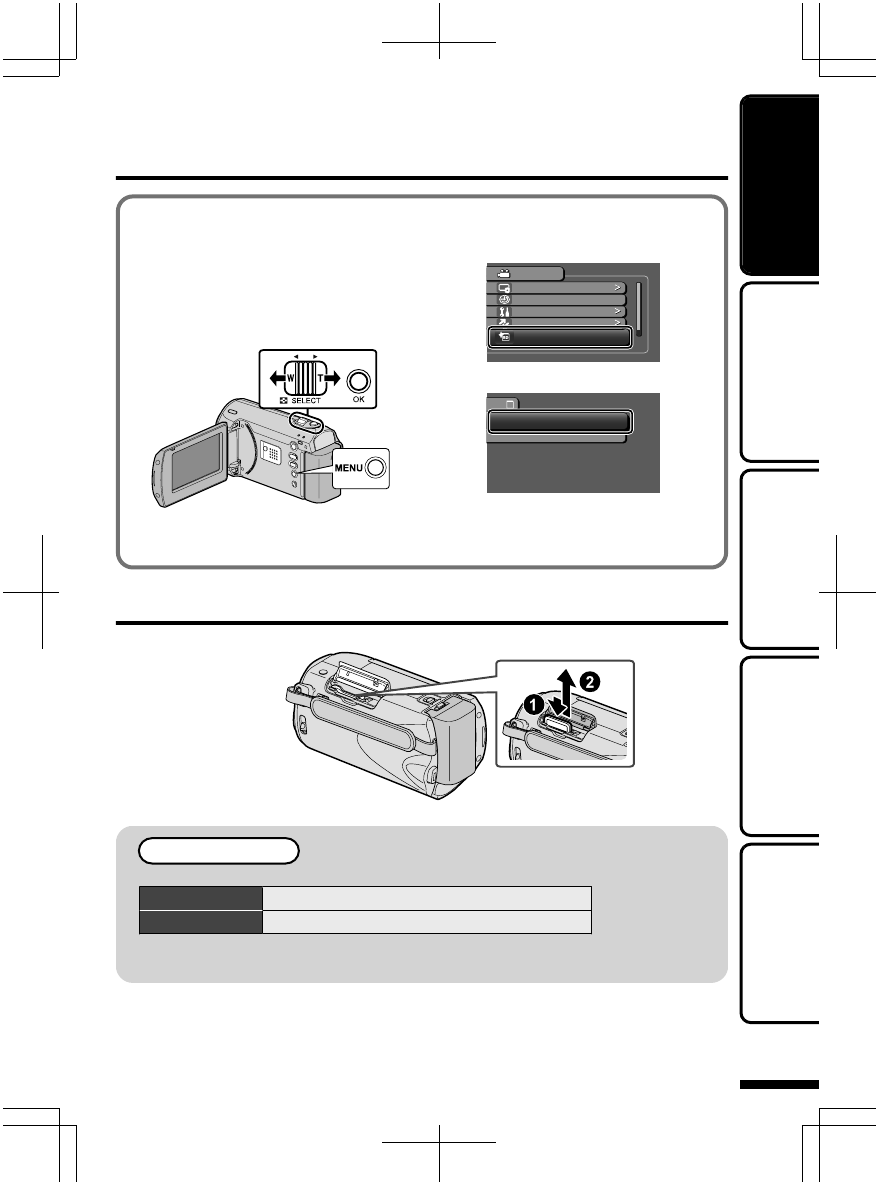 W
T
SELECT
OK
MENU