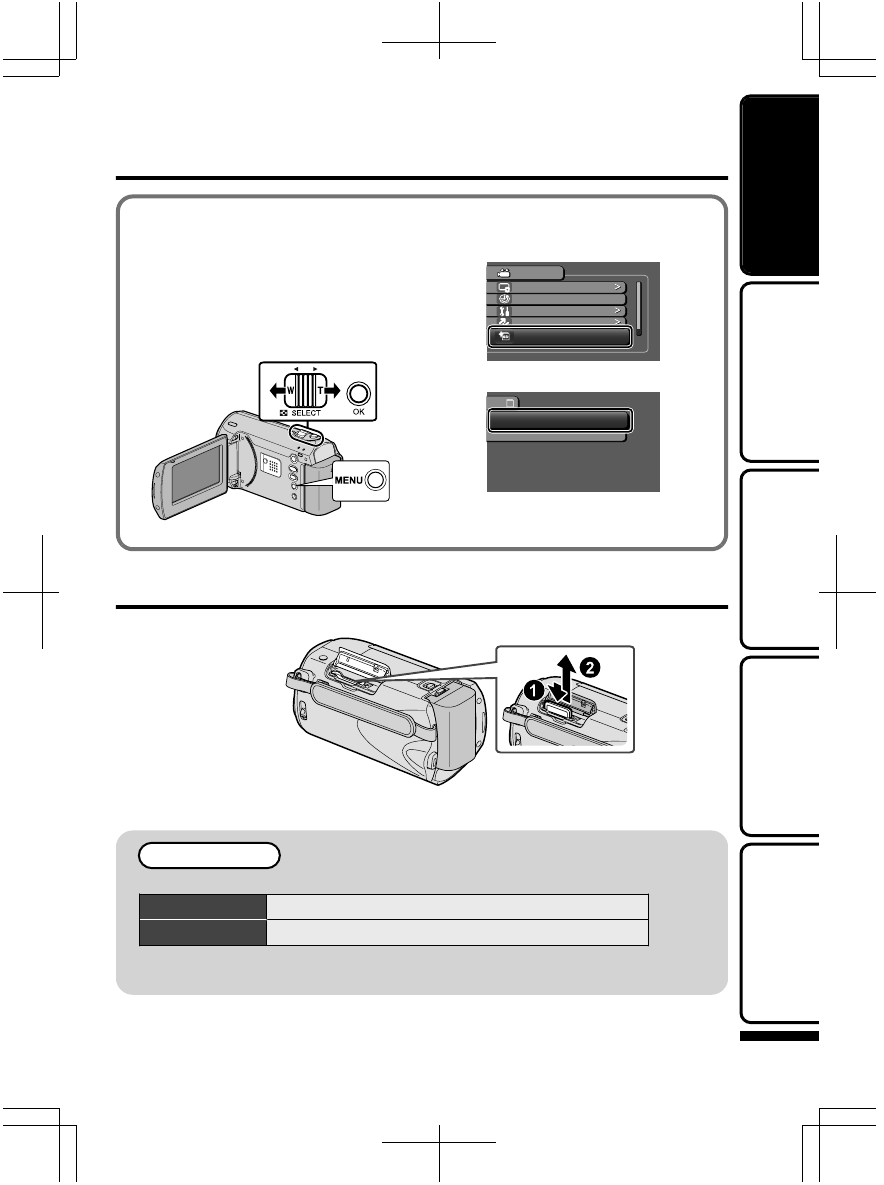 W

T

SELECT

OK

MENU