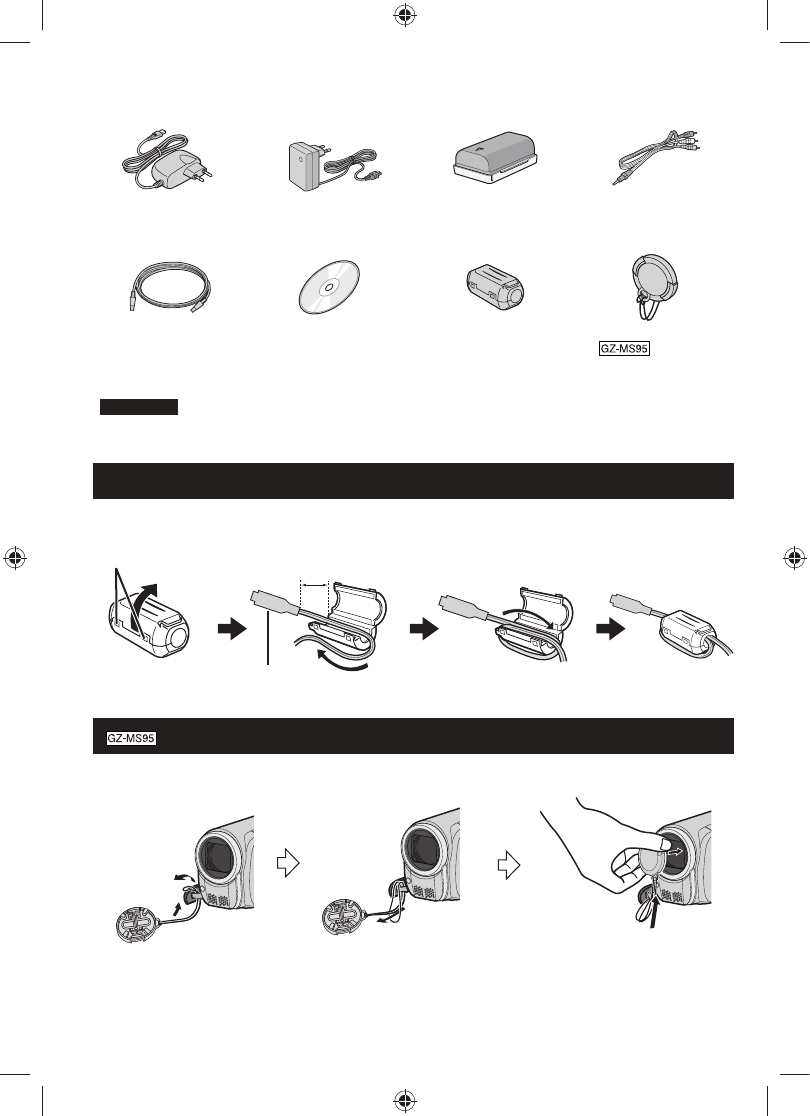 GZ-MS95

GZ-MS95