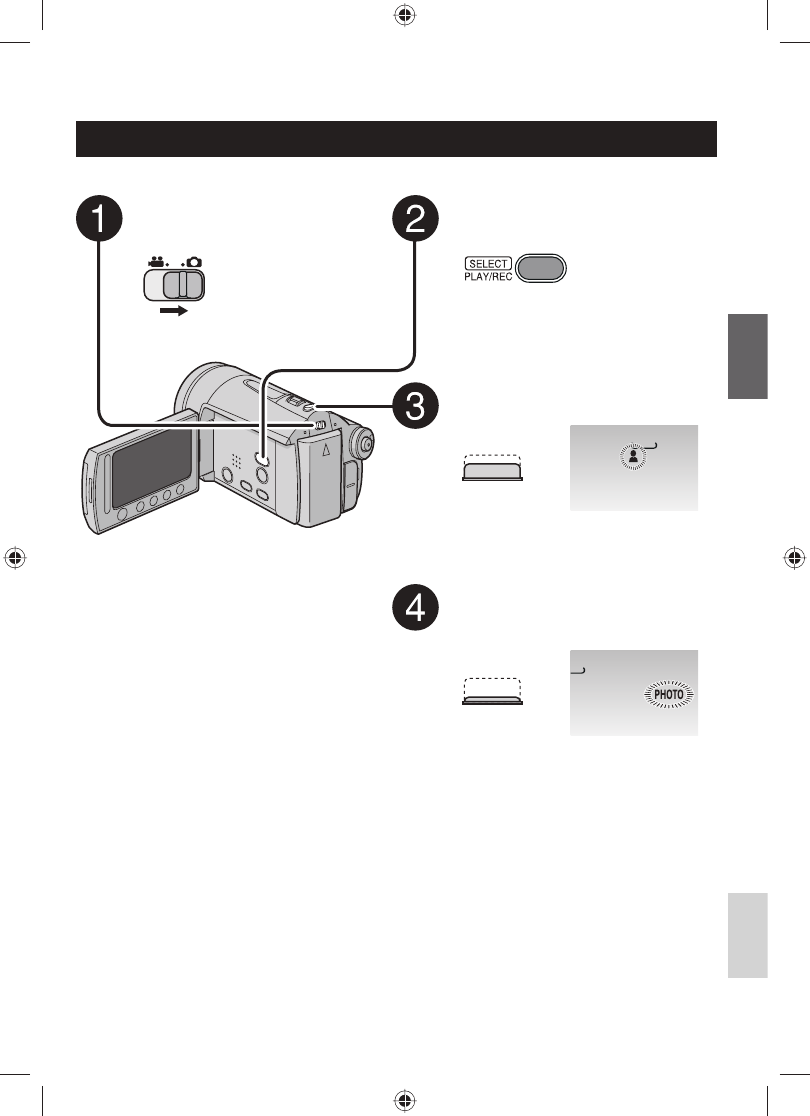 1

2

SELECT
PLAY/REC

3

4

PHOTO