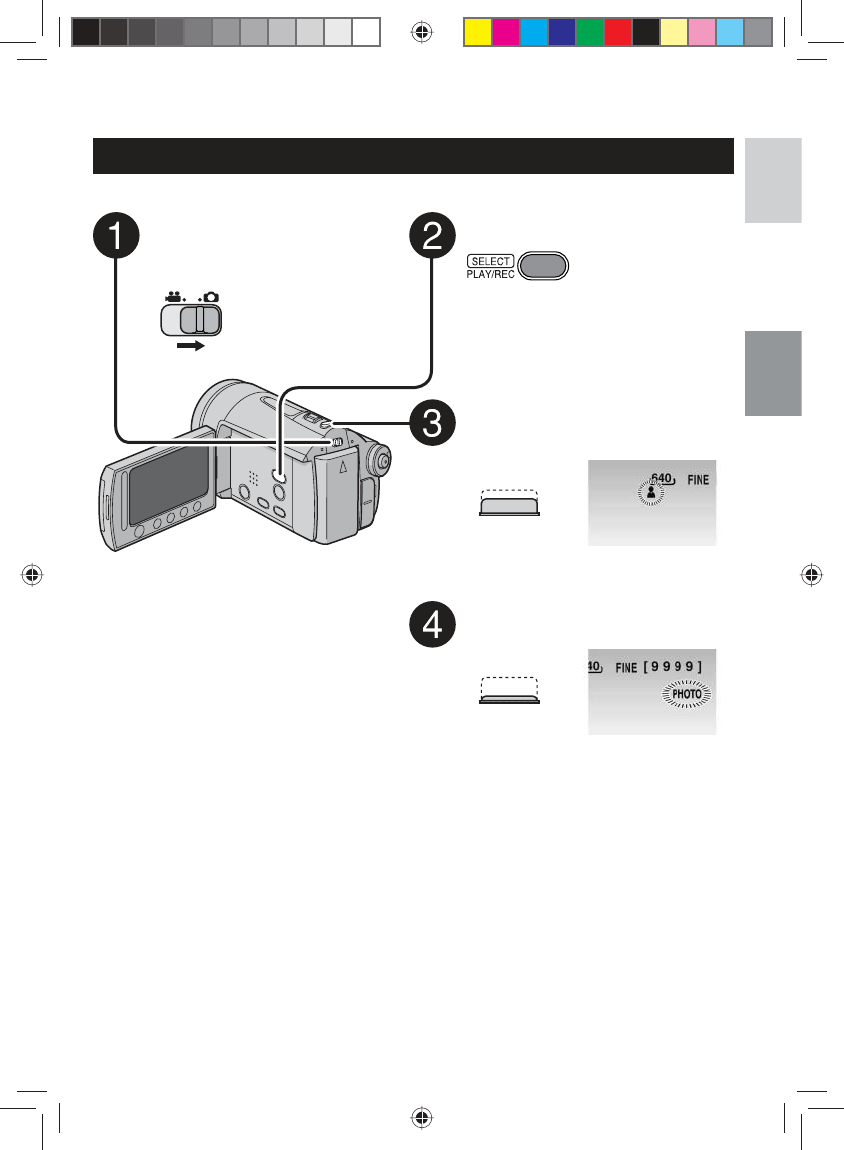 1

2

SELECT
PLAY/REC

3

640 FINE

4

40 FINE [ 9 9 9 9 ]

PHOTO