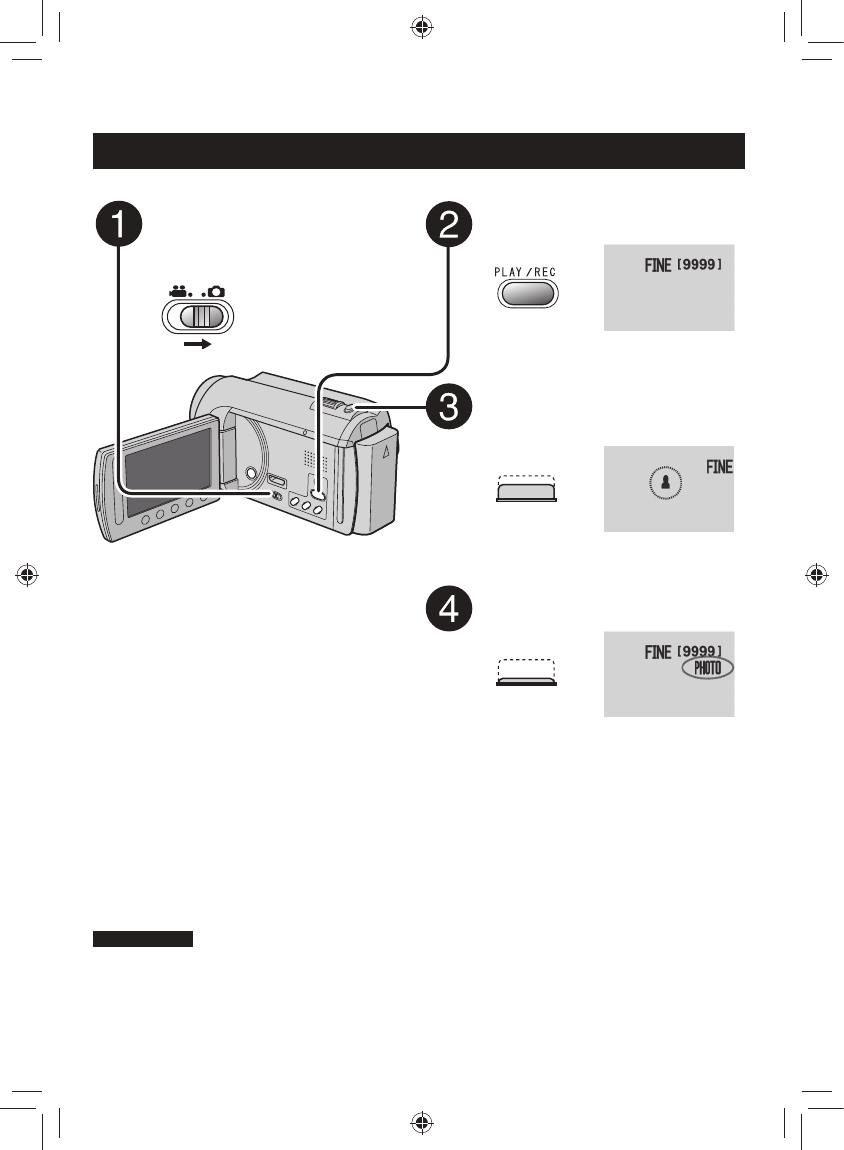 1

2

PLAY/REC

FINE [9999]

3

FINE

4

FINE [9999]
PHOTO