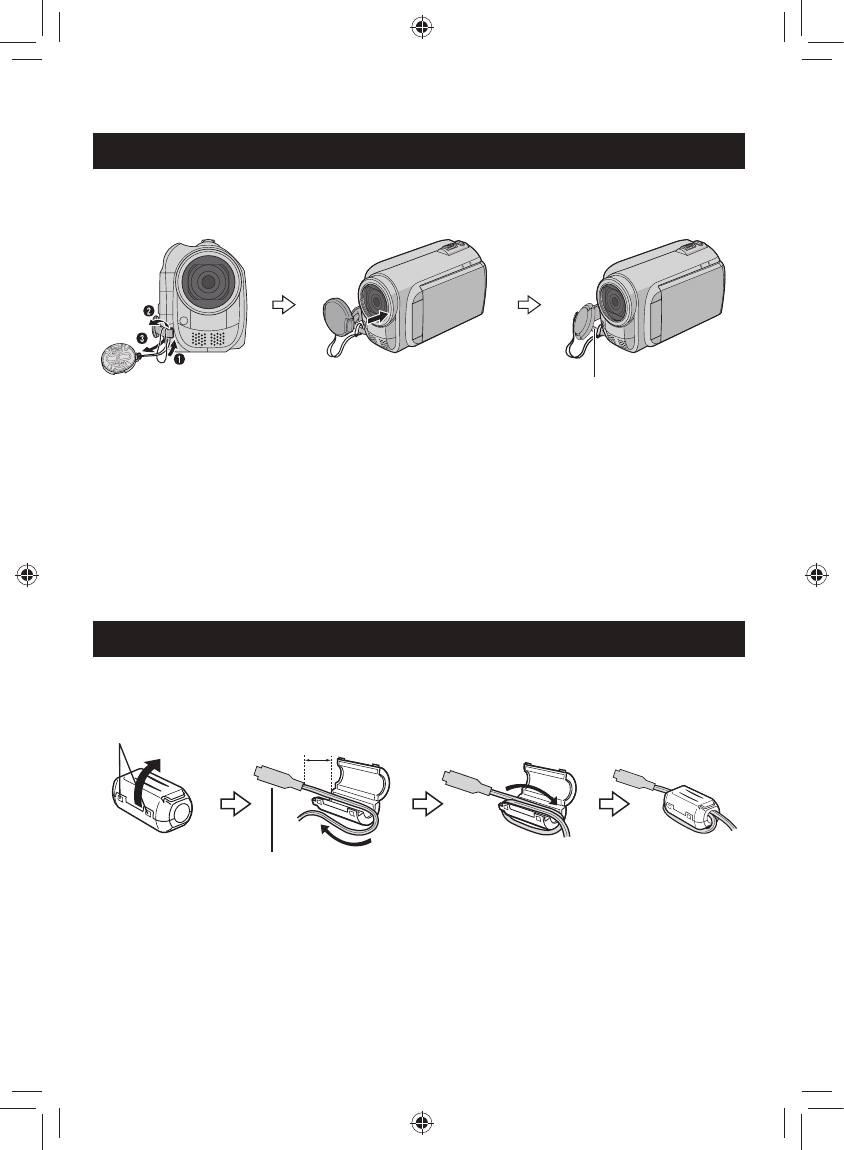 ❷
❸
❶