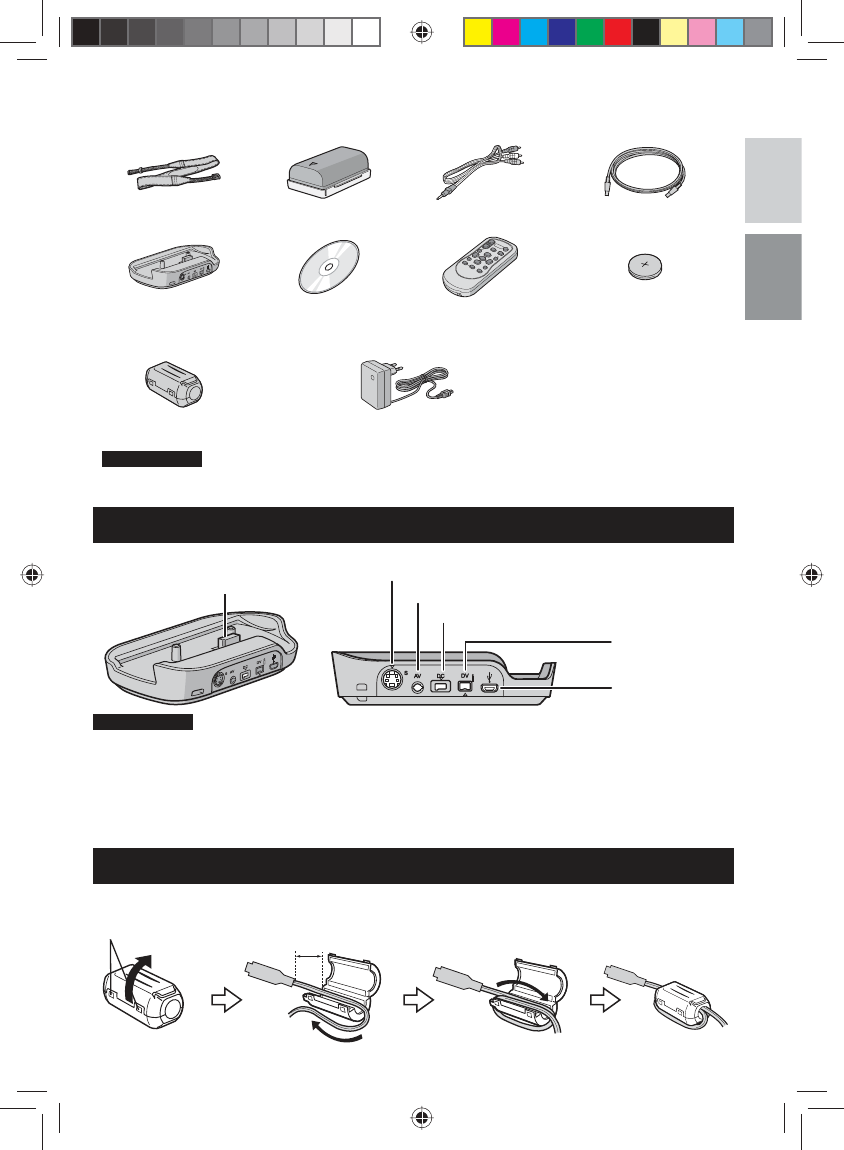 AV

DC

DV