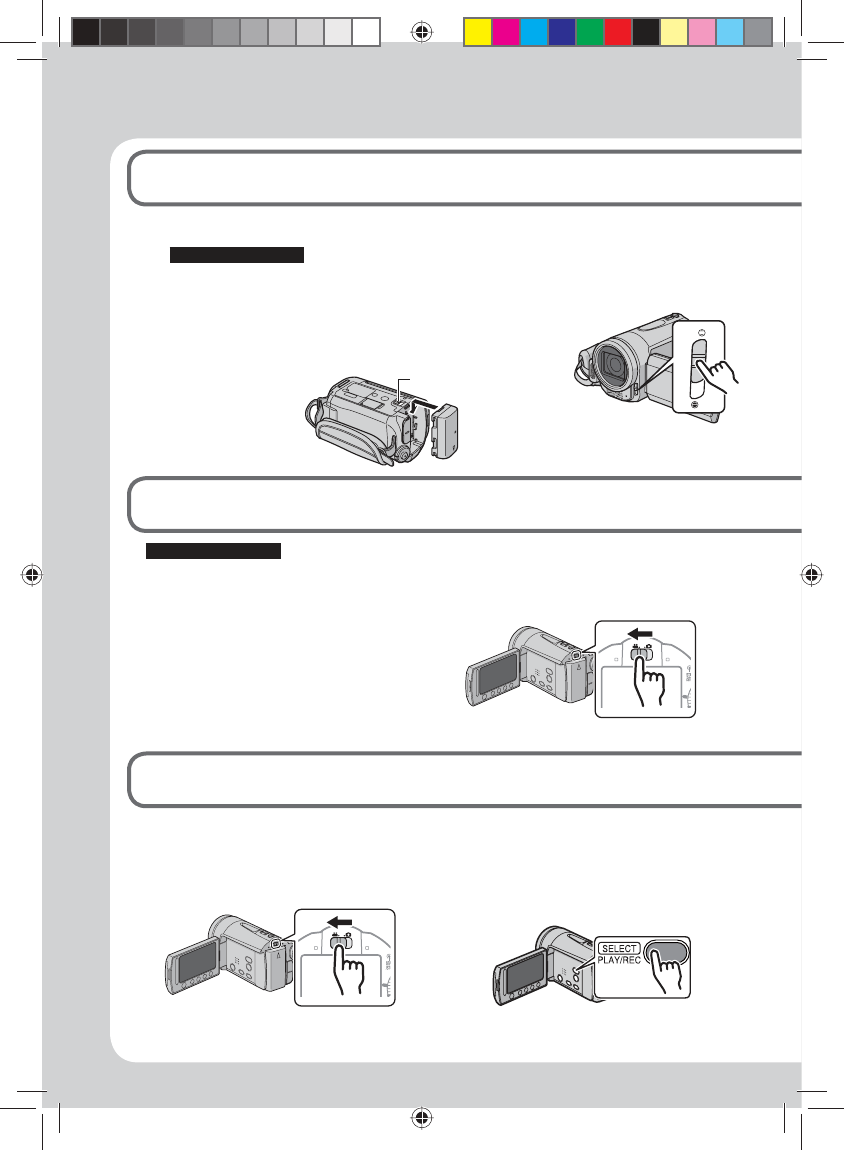 SELECT
PLAY/REC