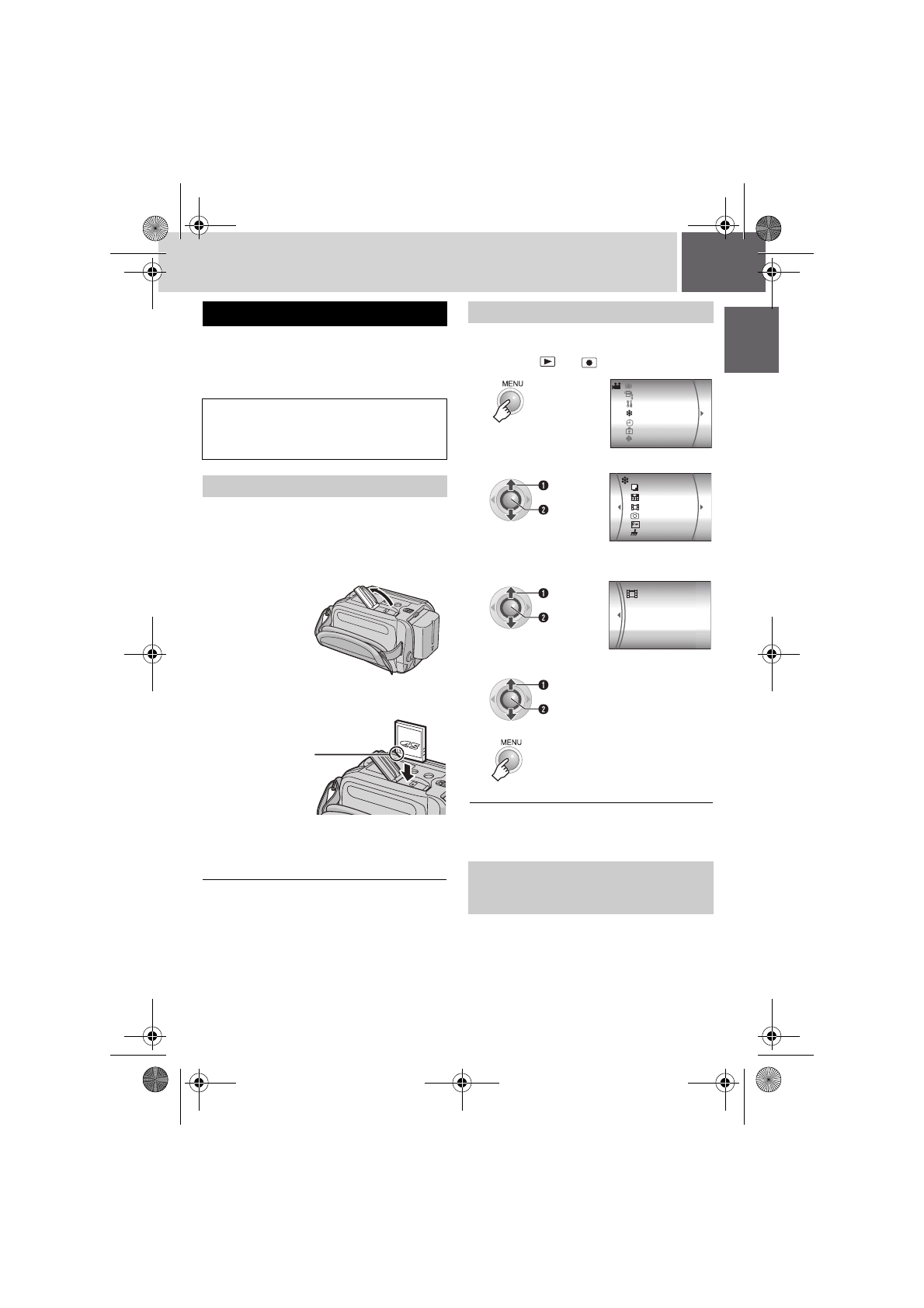 MENU

MENU