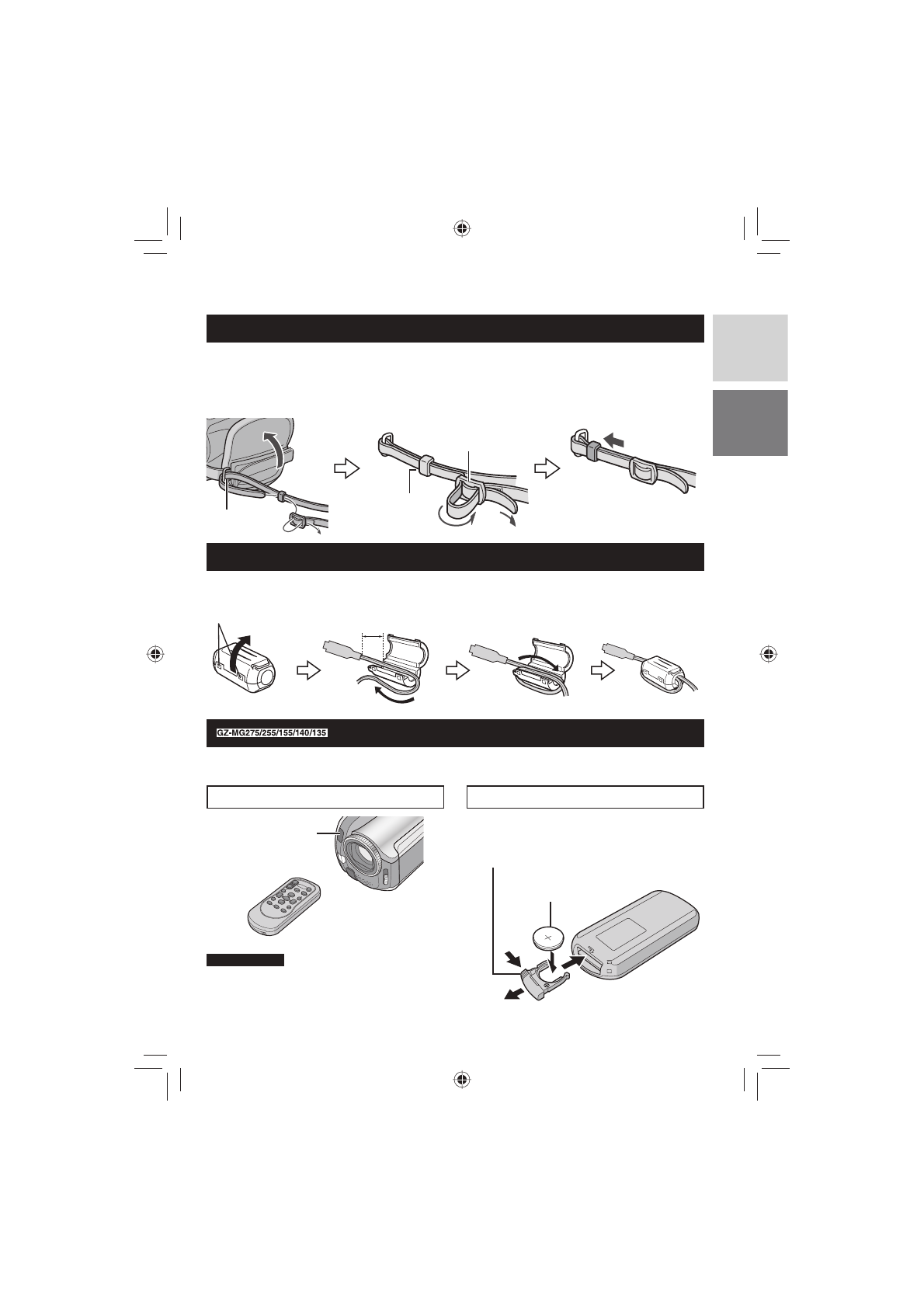 GZ-MG275/255/155/140/135